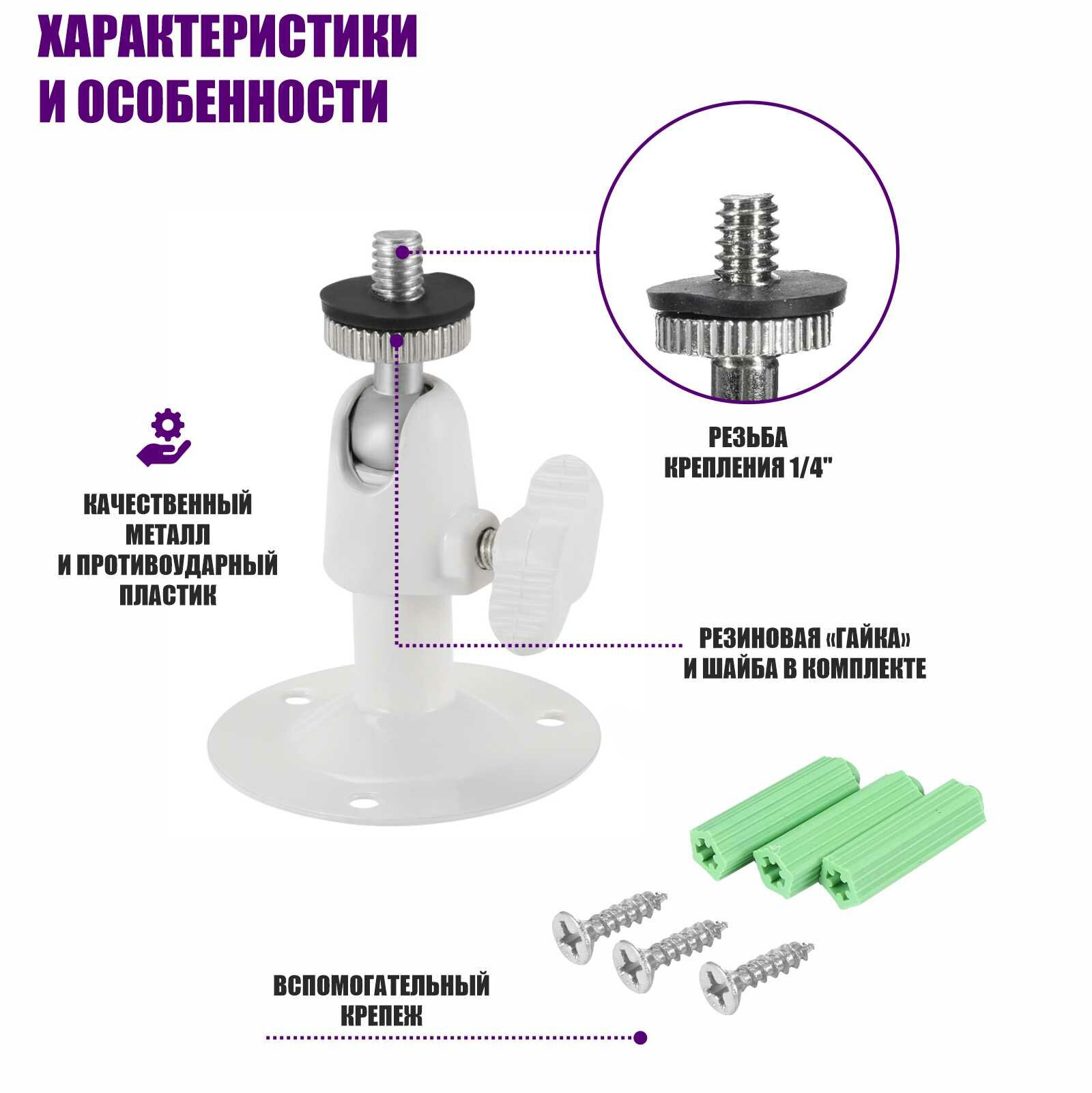 ХАРАКТЕРИСТИКИ И ОСОБЕННОСТИ

РЕЗЬБА КРЕПЛЕНИЯ 1/4"

КАЧЕСТВЕННЫЙ МЕТАЛЛ И ПРОТИВОУДАРНЫЙ ПЛАСТИК

РЕЗИНОВАЯ «ГАЙКА» И ШАЙБА В КОМПЛЕКТЕ

ВСПОМОГАТЕЛЬНЫЙ КРЕПЕЖ