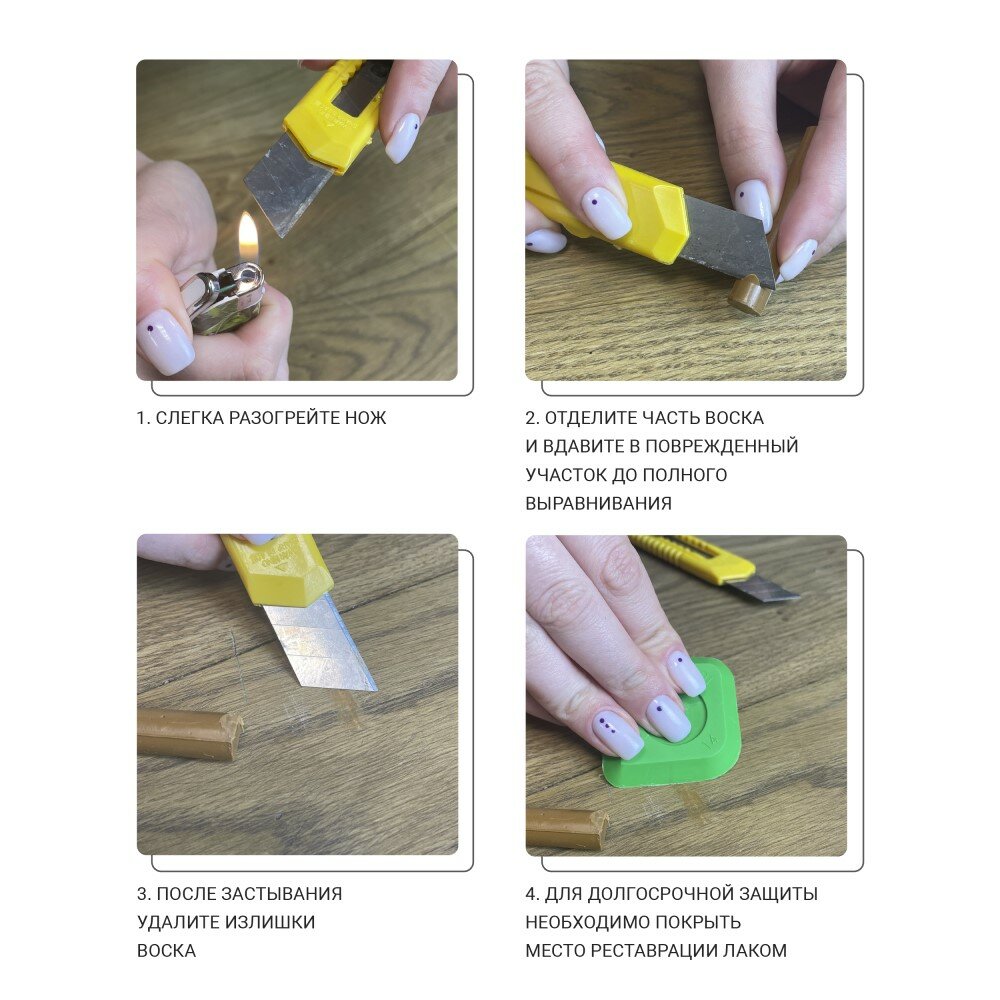 1. СЛЕГКА РАЗОГРЕЙТЕ НОЖ

2. ОТДЕЛИТЕ ЧАСТЬ ВОСКА И ВДАВИТЕ В ПОВРЕЖДЕННЫЙ УЧАСТОК ДО ПОЛНОГО ВЫРАВНИВАНИЯ

3. ПОСЛЕ ЗАСТЫВАНИЯ УДАЛИТЕ ИЗЛИШКИ ВОСКА

4. ДЛЯ ДОЛГОСРОЧНОЙ ЗАЩИТЫ НЕОБХОДИМО ПОКРЫТЬ МЕСТО РЕСТАВРАЦИИ ЛАКОМ