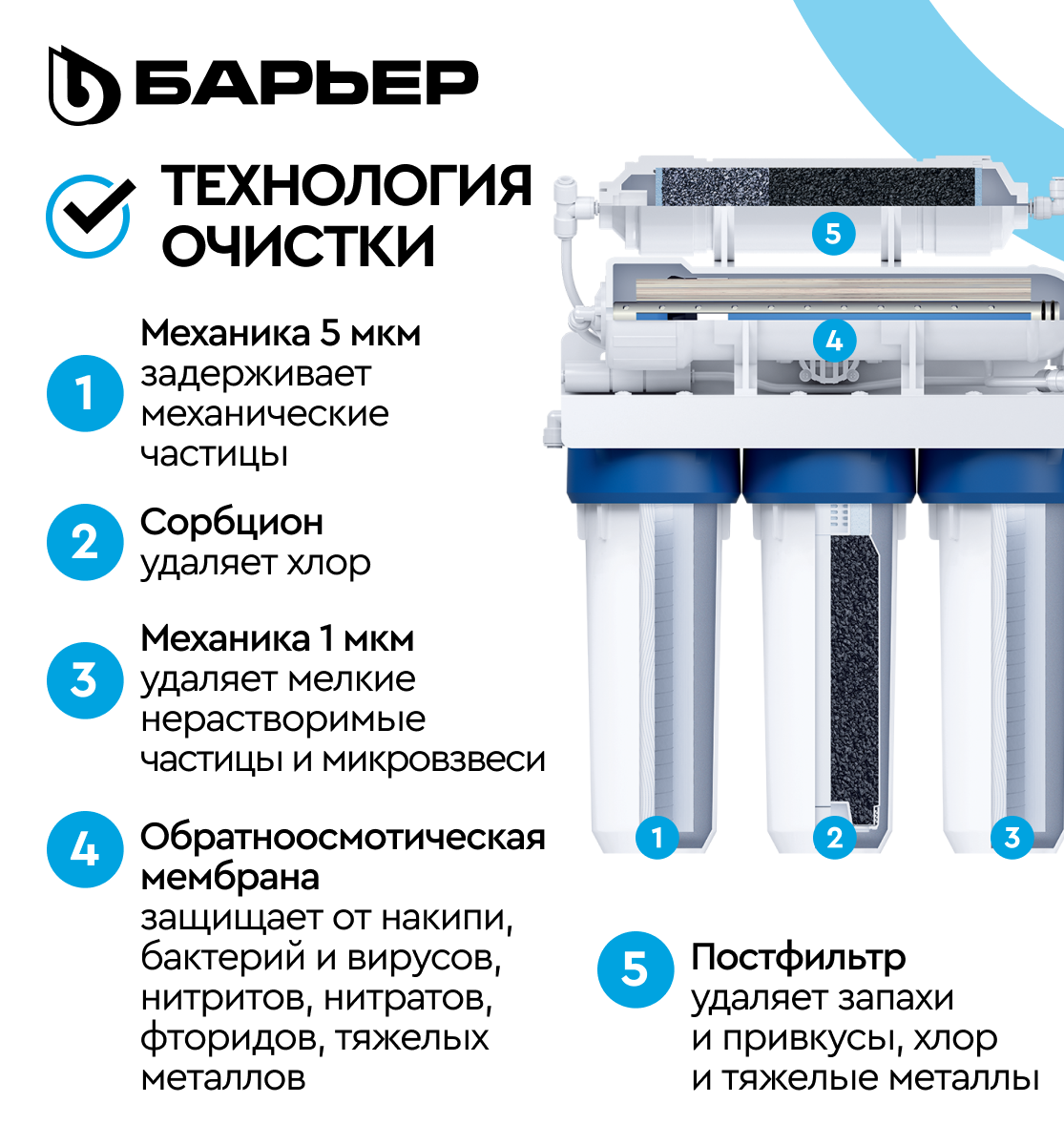 БАРЬЕР

ТЕХНОЛОГИЯ ОЧИСТКИ

1 Механика 5 мкм задерживает механические частицы

2 Сорбцион удаляет хлор

3 Механика 1 мкм удаляет мелкие нерастворимые частицы и микровзвеси

4 Обратноосмотическая мембрана защищает от накипи, бактерий и вирусов, нитритов, нитратов, фторидов, тяжелых металлов

5
4
1
2
3

5 Постфильтр удаляет запахи и привкусы, хлор и тяжелые металлы