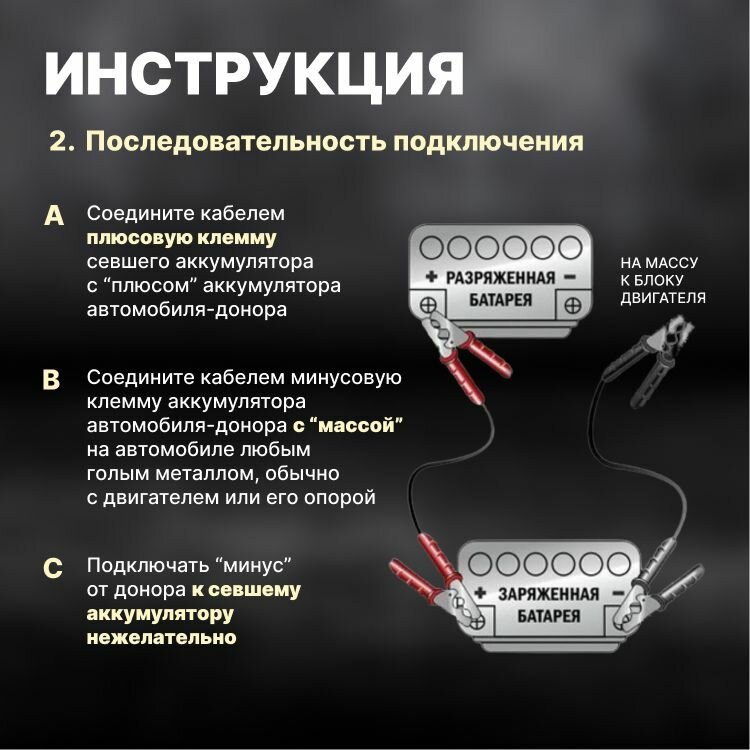 ИНСТРУКЦИЯ

2. Последовательность подключения

A Соедините кабелем плюсовую клемму севшего аккумулятора с “плюсом” аккумулятора автомобиля-донора

B Соедините кабелем минусовую клемму аккумулятора автомобиля-донора с “массой” на автомобиле любым голым металлом, обычно с двигателем или его опорой

C Подключать “минус” от донора к севшему аккумулятору нежелательно

+ РАЗРЯЖЕННАЯ БАТАРЕЯ −

НА МАССУ К БЛОКУ ДВИГАТЕЛЯ

+ ЗАРЯЖЕННАЯ БАТАРЕЯ −