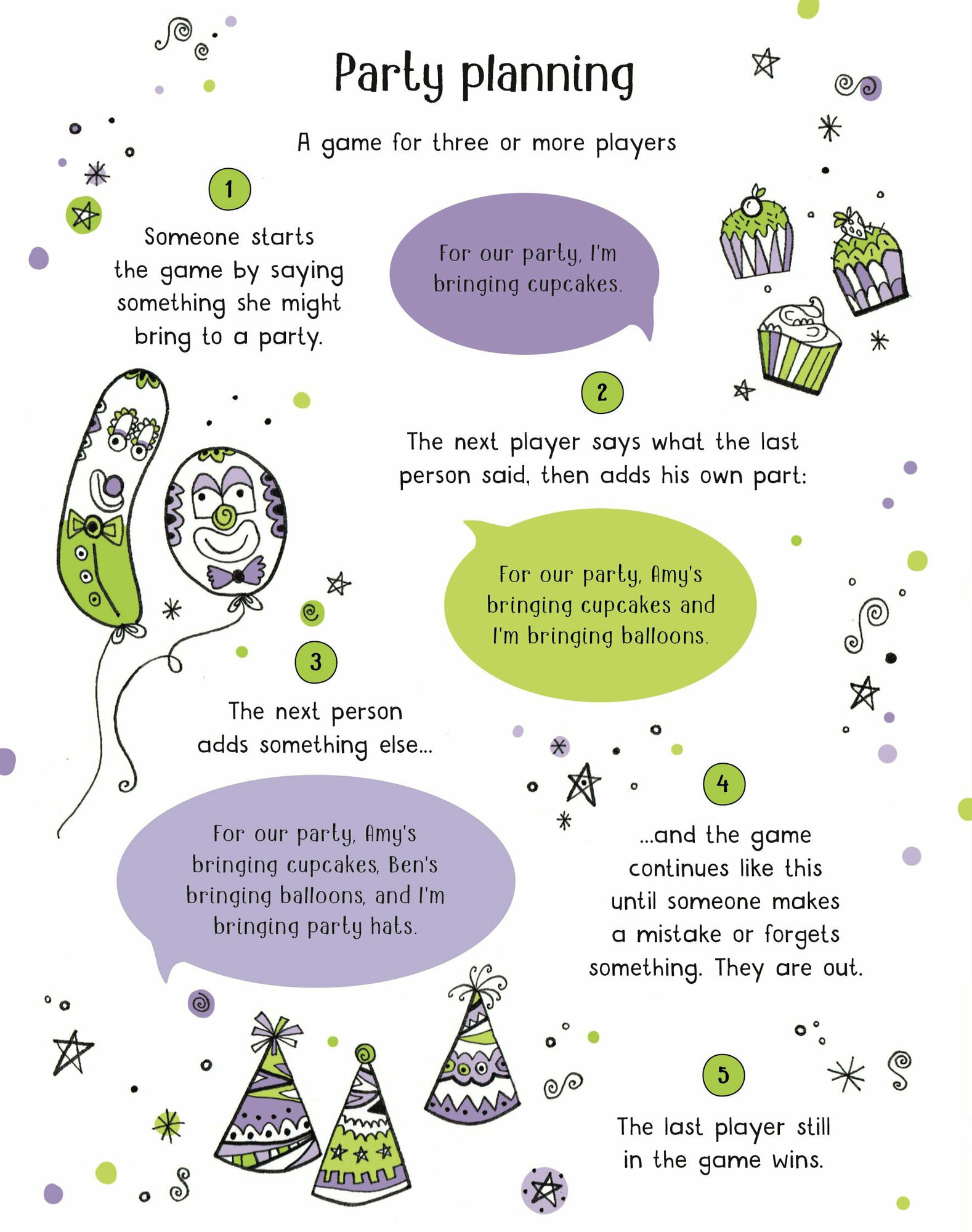 Party planning

A game for three or more players

1

Someone starts the game by saying something she might bring to a party.

For our party, I'm bringing cupcakes.

2

The next player says what the last person said, then adds his own part:

For our party, Amy's bringing cupcakes and I'm bringing balloons.

3

The next person adds something else...

For our party, Amy's bringing cupcakes, Ben's bringing balloons, and I'm bringing party hats.

4

...and the game continues like this until someone makes a mistake or forgets something. They are out.

5

The last player still in the game wins.