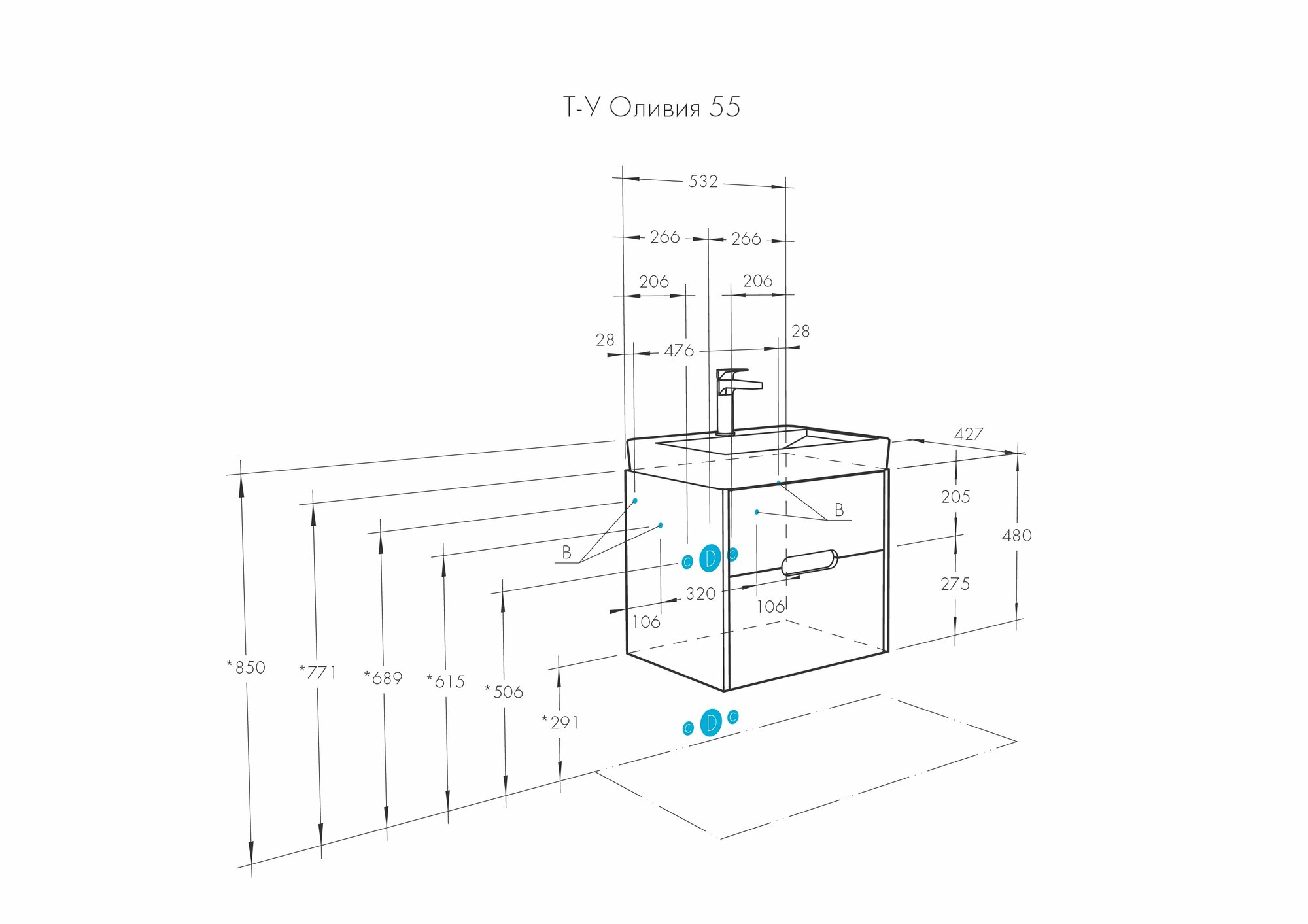 Т-У Оливия 55

532

266

266

206

206

28

476

28

427

205

480

275

B

B

C D C

320

106

106

*850

*771

*689

*615

*506

*291

C D C