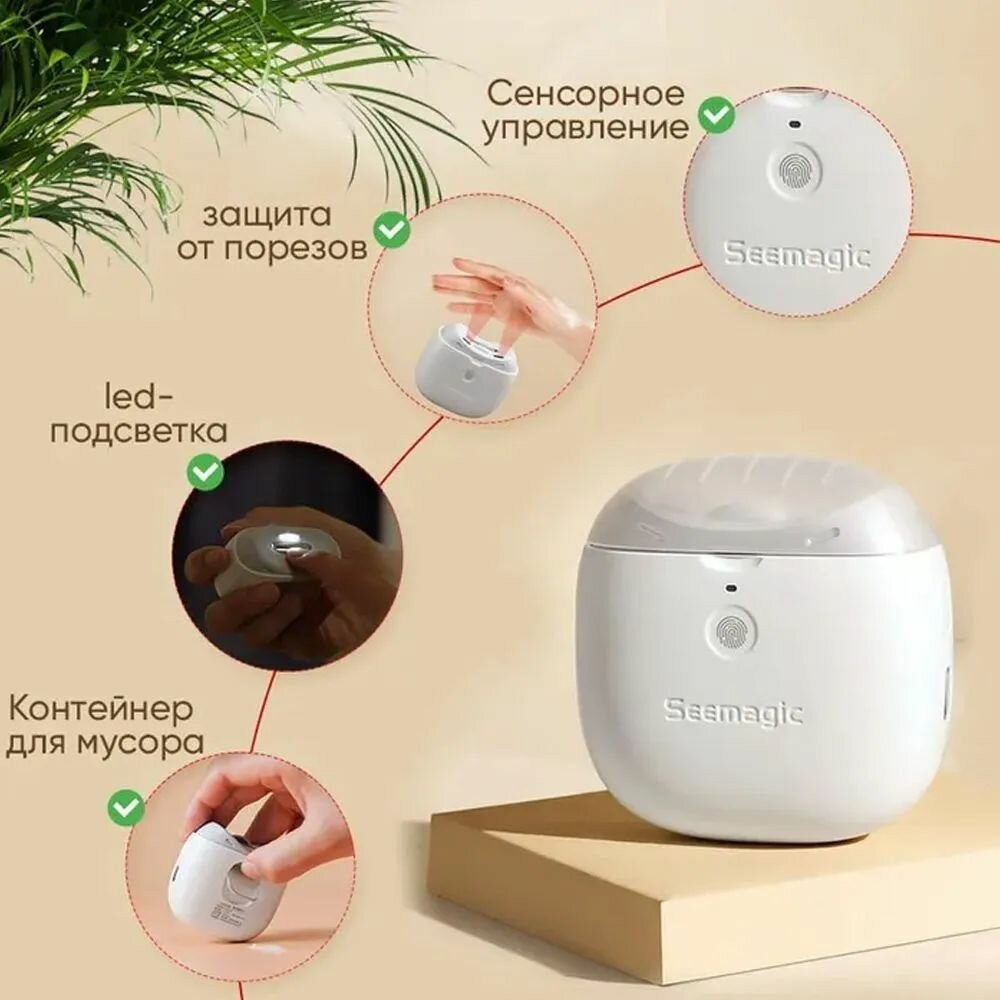 Сенсорное управление

Seemagic

защита от порезов

led-подсветка

Контейнер для мусора

Seemagic