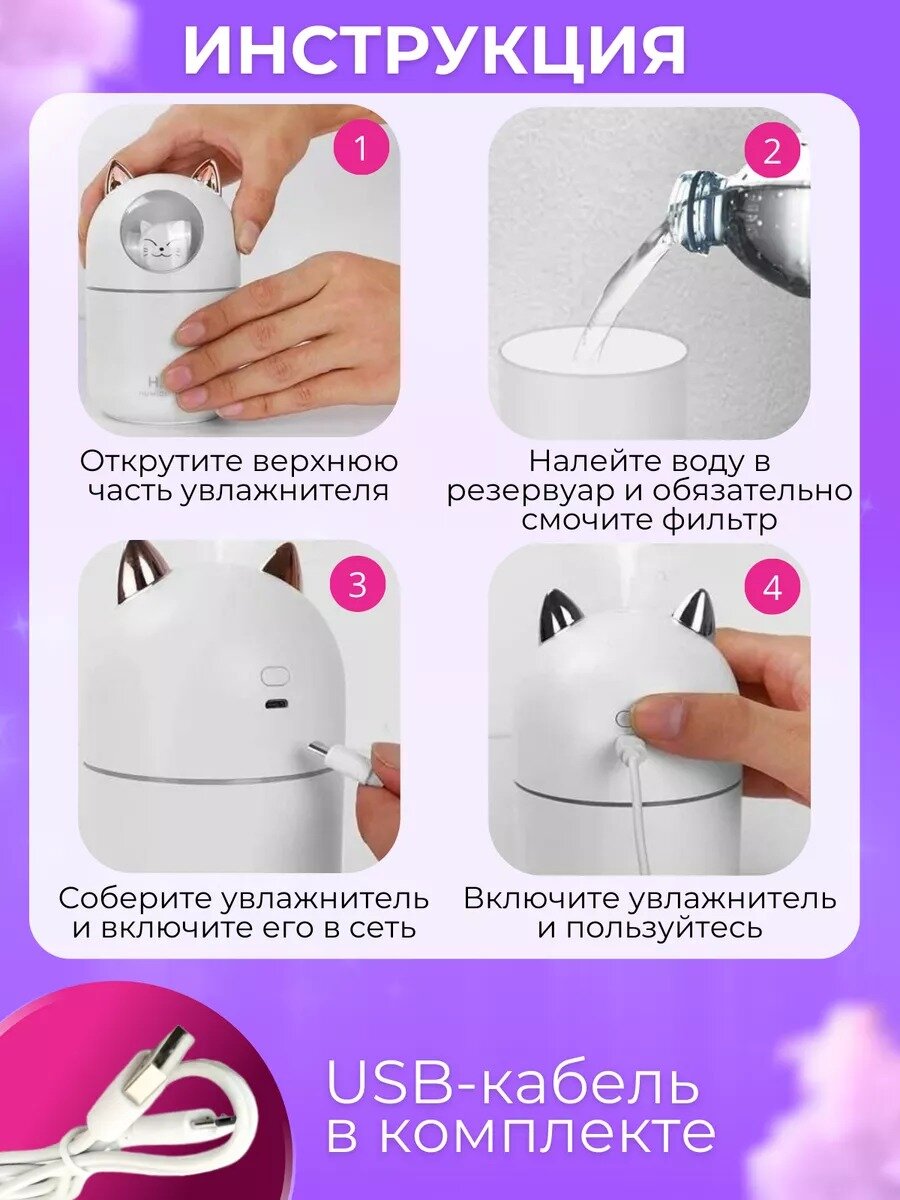 ИНСТРУКЦИЯ

1

Открутите верхнюю часть увлажнителя

2

Налейте воду в резервуар и обязательно смочите фильтр

3

Соберите увлажнитель и включите его в сеть

4

Включите увлажнитель и пользуйтесь

USB-кабель в комплекте