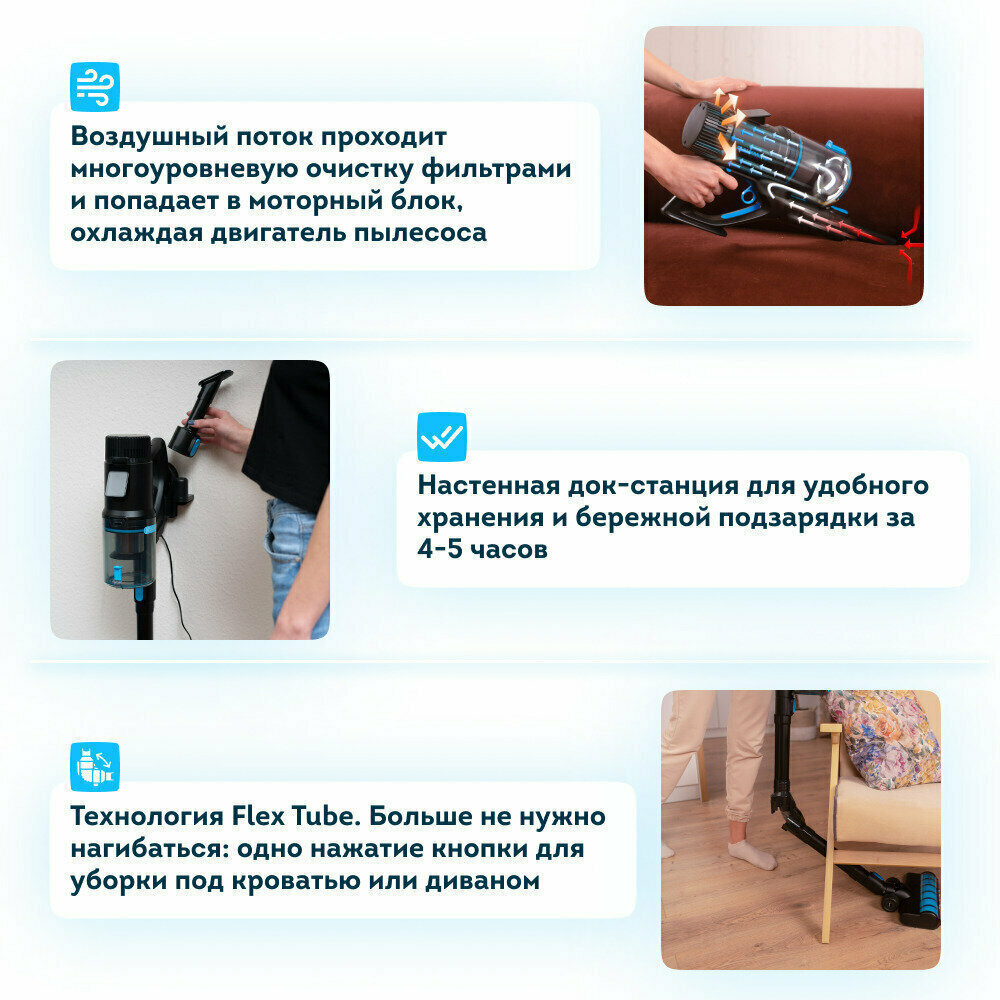 Воздушный поток проходит многоуровневую очистку фильтрами и попадает в моторный блок, охлаждая двигатель пылесоса

Настенная док-станция для удобного хранения и бережной подзарядки за 4-5 часов

Технология Flex Tube. Больше не нужно нагибаться: одно нажатие кнопки для уборки под кроватью или диваном