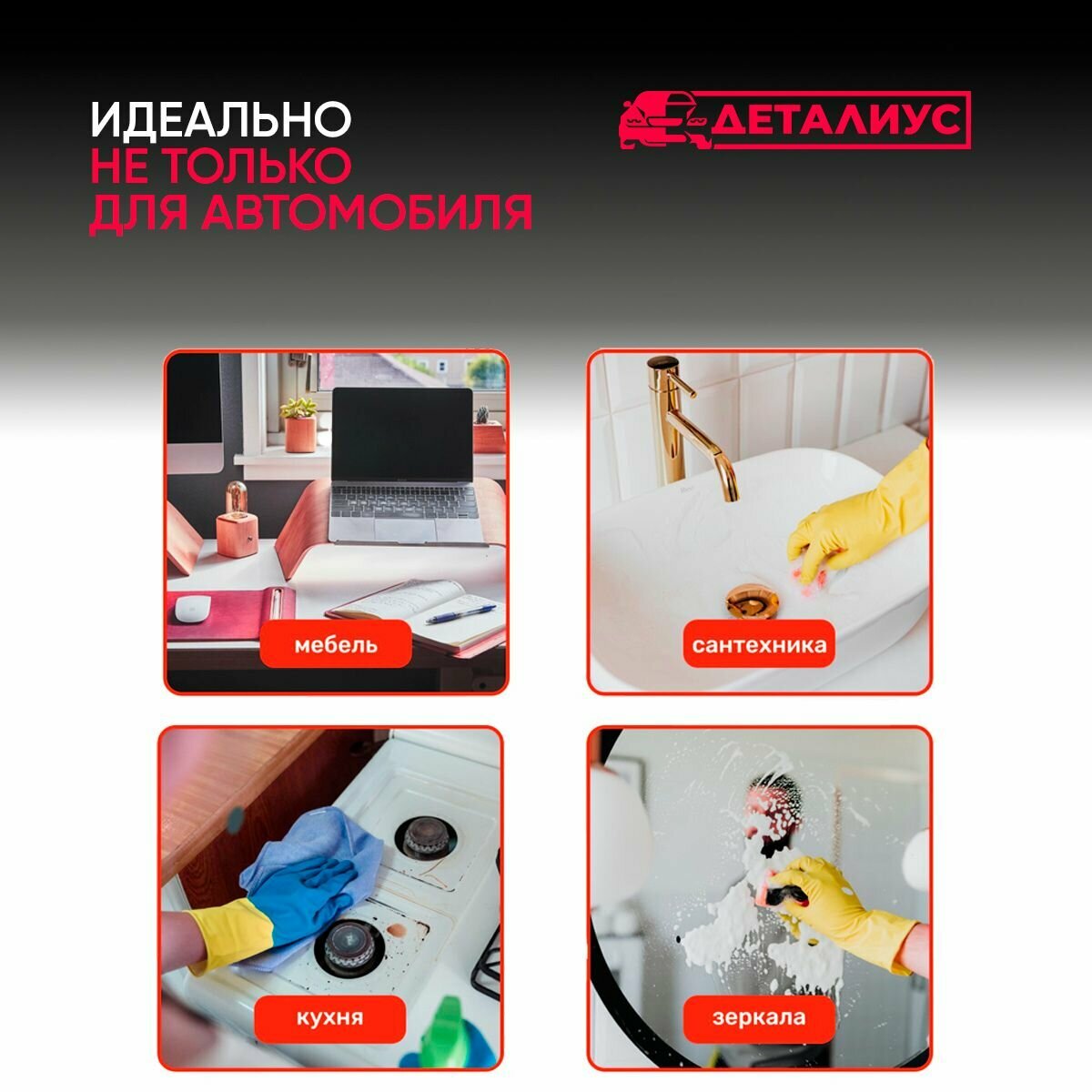 ИДЕАЛЬНО
НЕ ТОЛЬКО
ДЛЯ АВТОМОБИЛЯ

ДЕТАЛИУС

мебель

сантехника

кухня

зеркала