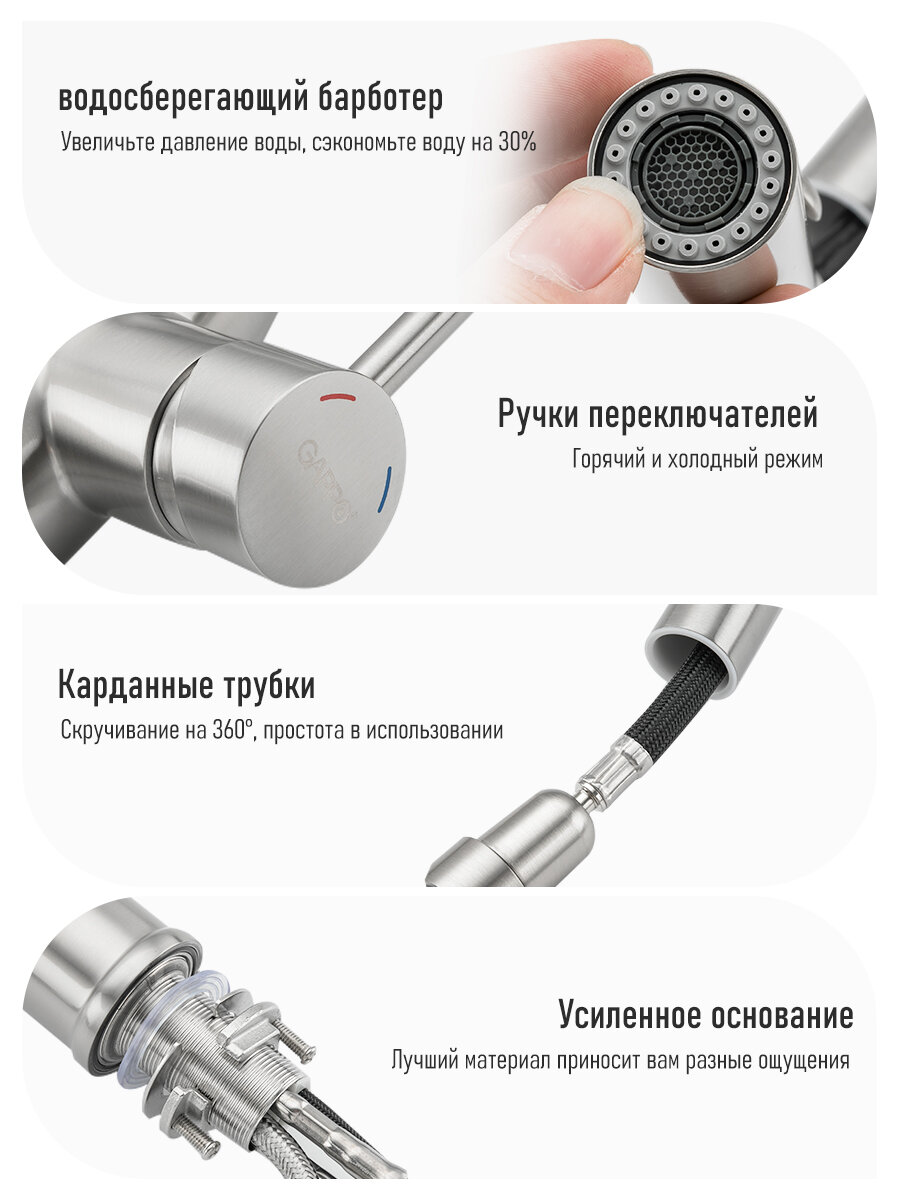 водосберегающий барботер

Увеличьте давление воды, сэкономьте воду на 30%

GAPPO

Ручки переключателей

Горячий и холодный режим

Карданные трубки

Скручивание на 360°, простота в использовании

Усиленное основание

Лучший материал приносит вам разные ощущения