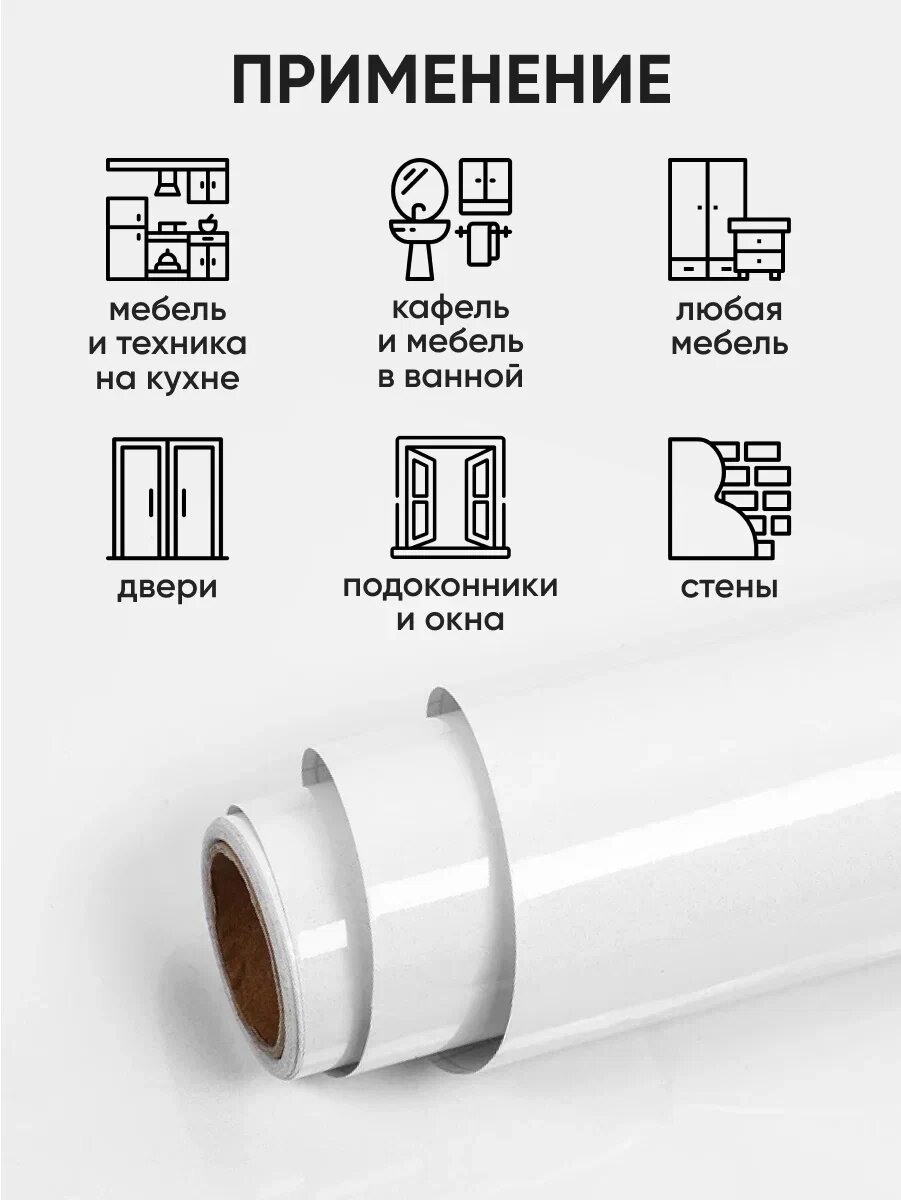 ПРИМЕНЕНИЕ

мебель и техника на кухне

кафель и мебель в ванной

любая мебель

двери

подоконники и окна

стены