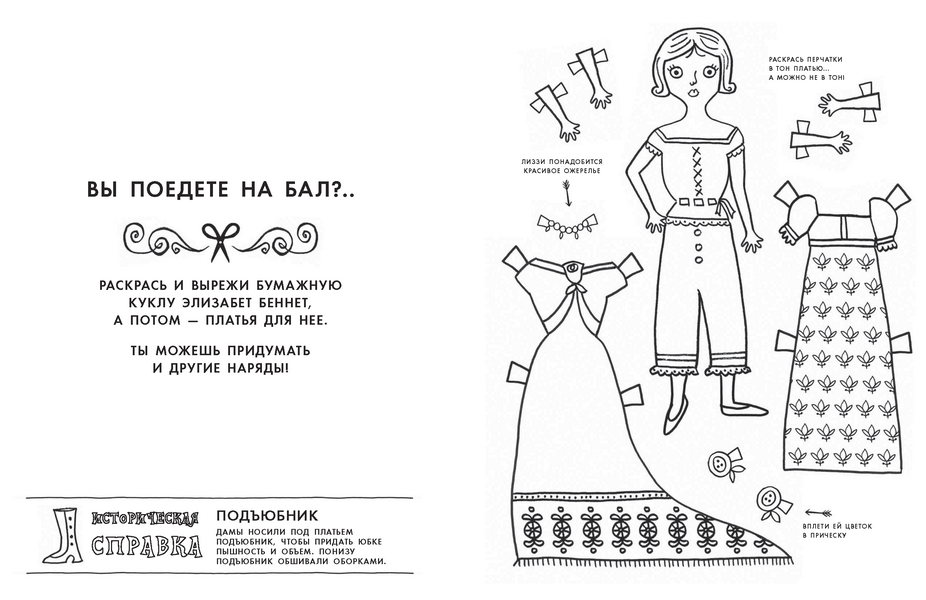 ВЫ ПОЕДЕТЕ НА БАЛ?..

РАСКРАСЬ И ВЫРЕЖИ БУМАЖНУЮ КУКЛУ ЭЛИЗАБЕТ БЕННЕТ, А ПОТОМ — ПЛАТЬЯ ДЛЯ НЕЕ.

ТЫ МОЖЕШЬ ПРИДУМАТЬ И ДРУГИЕ НАРЯДЫ!

ИСТОРИЧЕСКАЯ СПРАВКА

ПОДЪЮБНИК

ДАМЫ НОСИЛИ ПОД ПЛАТЬЕМ ПОДЪЮБНИК, ЧТОБЫ ПРИДАТЬ ЮБКЕ ПЫШНОСТЬ И ОБЪЕМ. ПОНИЗУ ПОДЪЮБНИК ОБШИВАЛИ ОБОРКАМИ.

РАСКРАСЬ ПЕРЧАТКИ В ТОН ПЛАТЬЮ... А МОЖНО НЕ В ТОН!

ЛИЗЗИ ПОНАДОБИТСЯ КРАСИВОЕ ОЖЕРЕЛЬЕ

ВПЛЕТИ ЕЙ ЦВЕТОК В ПРИЧЕСКУ