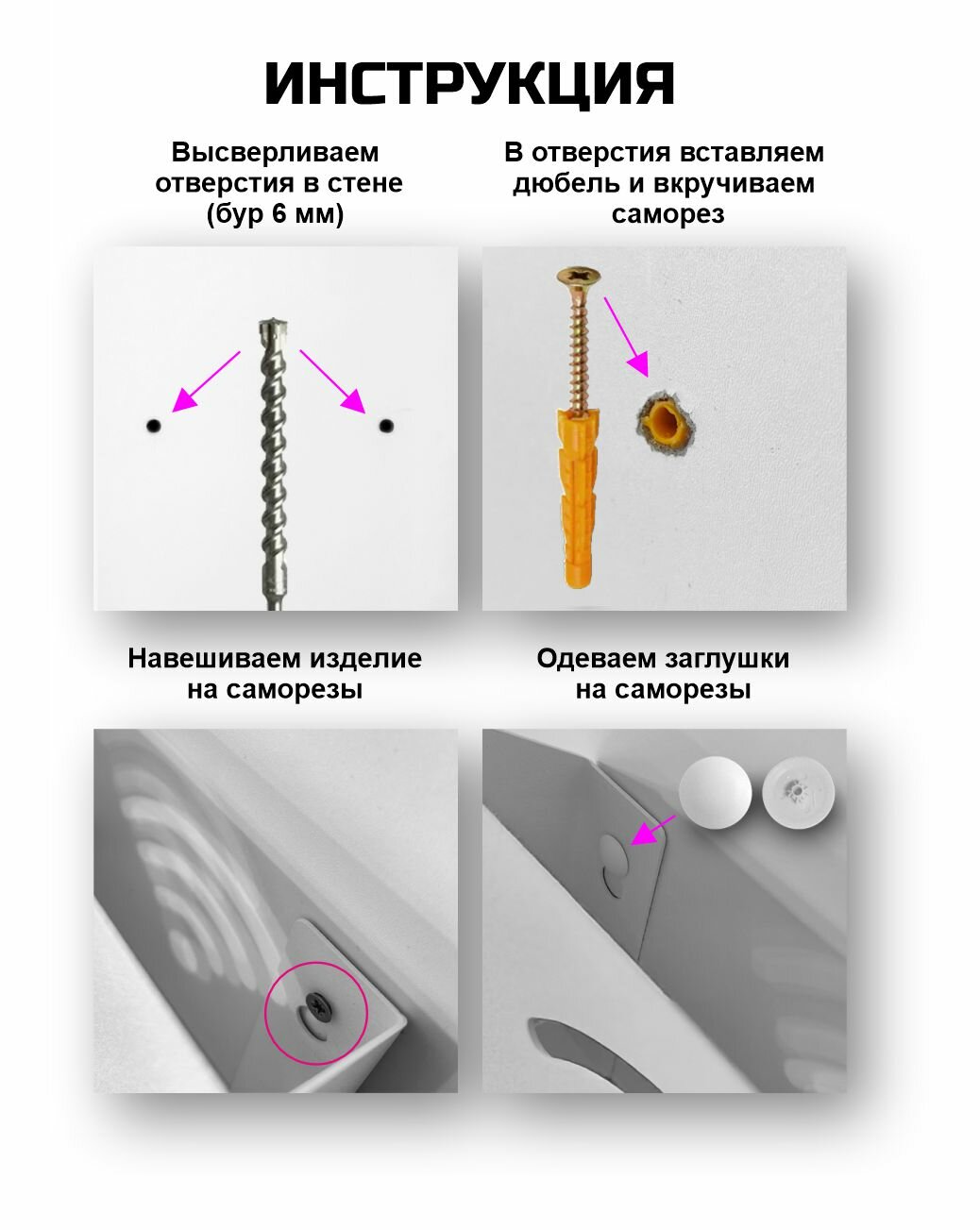 ИНСТРУКЦИЯ

Высверливаем отверстия в стене (бур 6 мм)

В отверстия вставляем дюбель и вкручиваем саморез

Навешиваем изделие на саморезы

Одеваем заглушки на саморезы