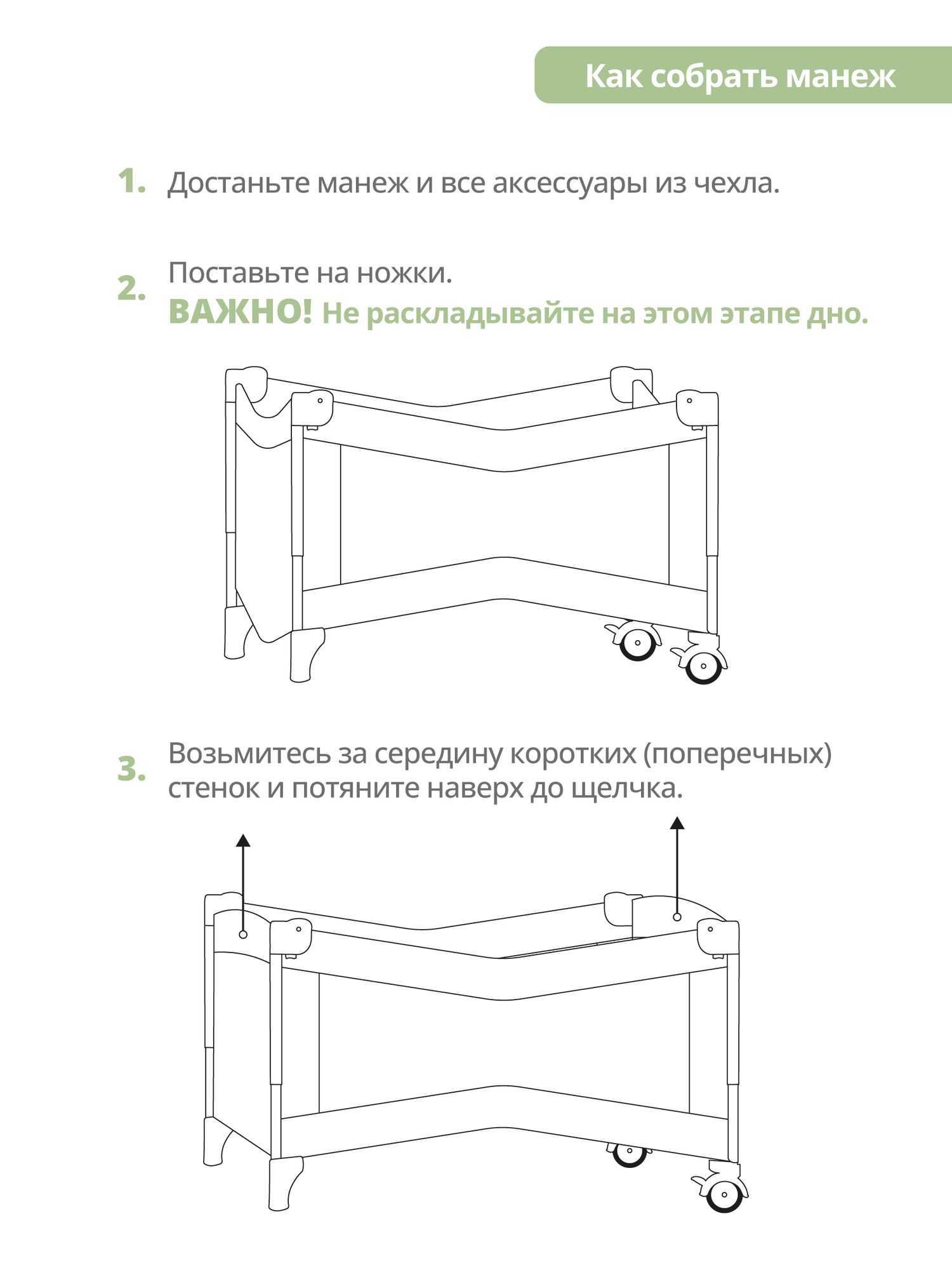 Как собрать манеж

1. Достаньте манеж и все аксессуары из чехла.

2. Поставьте на ножки.
ВАЖНО! Не раскладывайте на этом этапе дно.

3. Возьмитесь за середину коротких (поперечных) стенок и потяните наверх до щелчка.