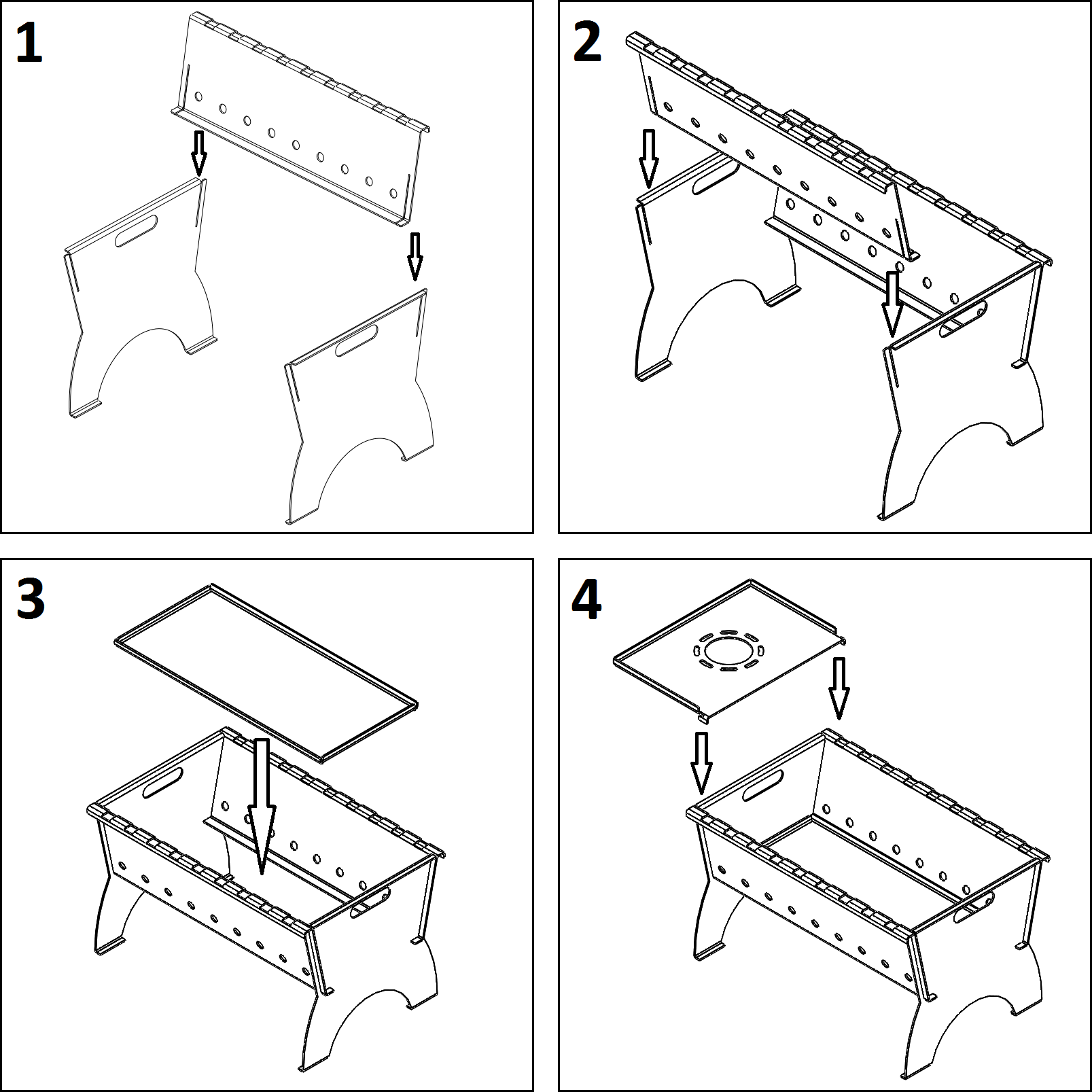 1

2

3

4