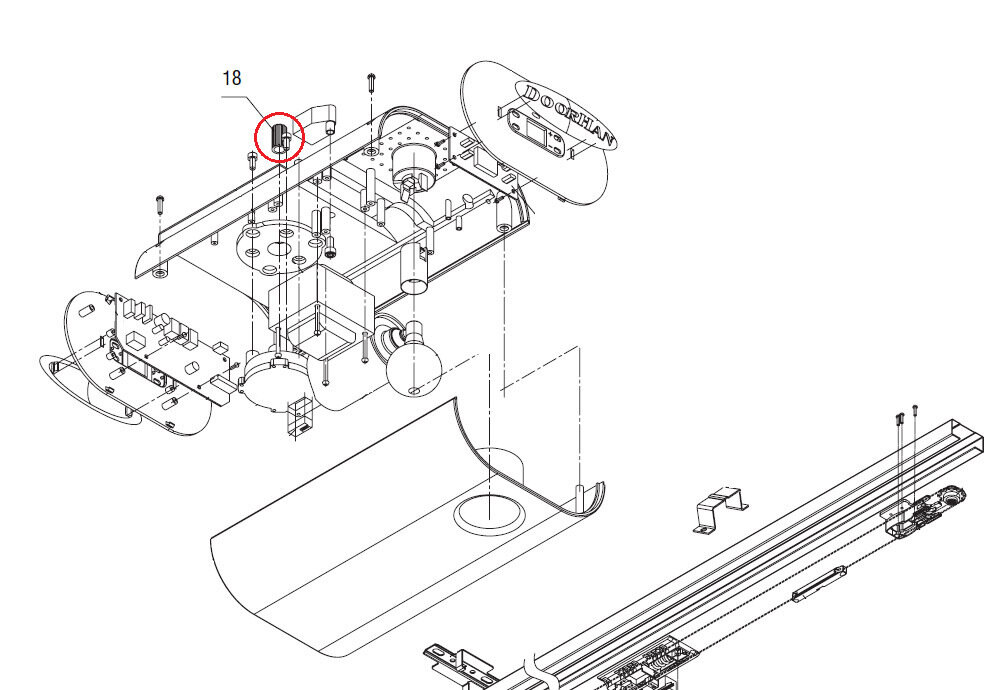 18

DOORHAN