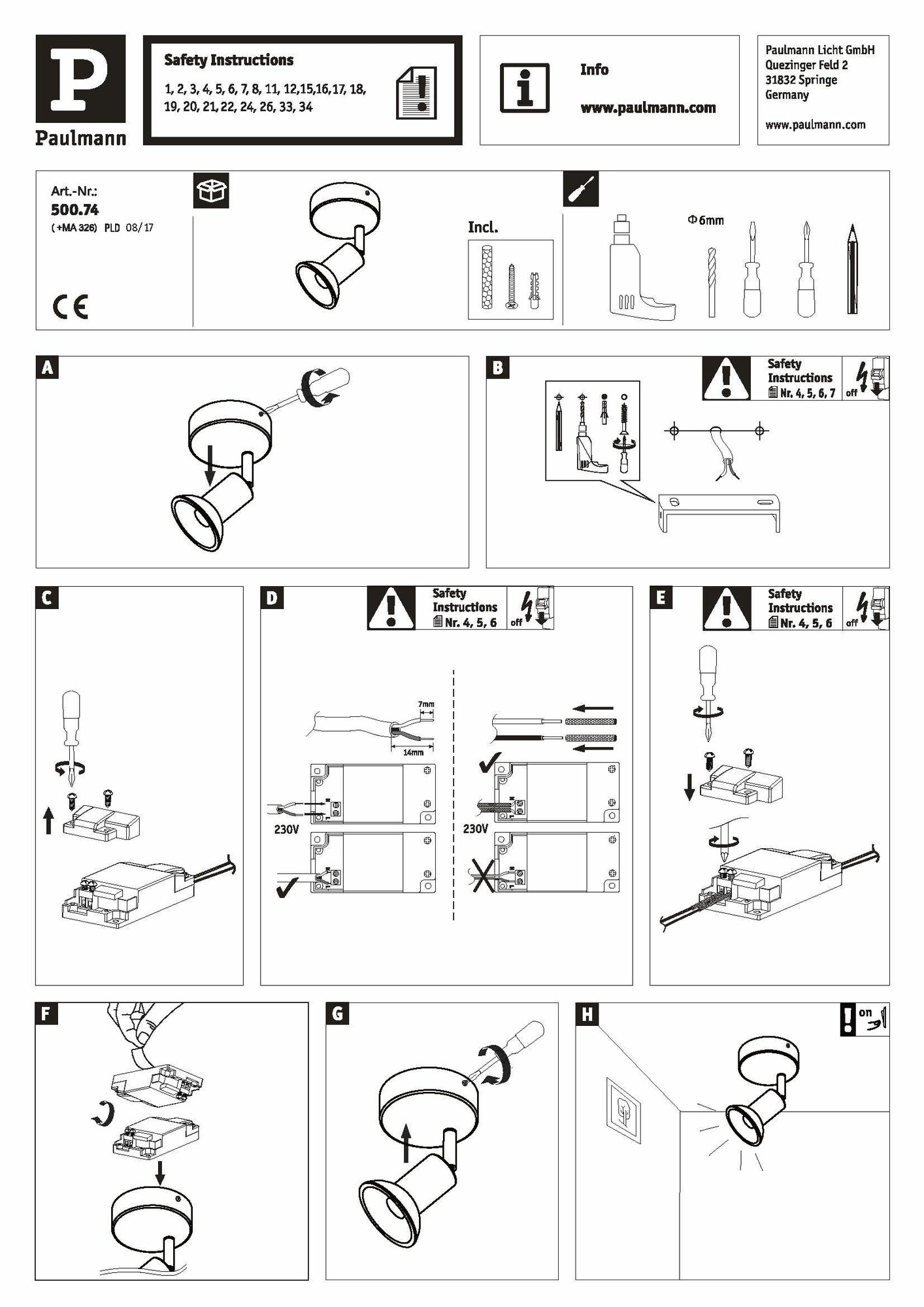 P
Paulmann

Safety Instructions
1, 2, 3, 4, 5, 6, 7, 8, 11, 12,15,16,17, 18, 19, 20, 21, 22, 24, 26, 33, 34

Info
www.paulmann.com

Paulmann Licht GmbH
Quezinger Feld 2
31832 Springe
Germany

www.paulmann.com

Art.-Nr.:
500.74
( +MA 326) PLD 08/17

CE

Incl.

Φ6mm

A

B

Safety Instructions
Nr. 4, 5, 6, 7
off

C

D

Safety Instructions
Nr. 4, 5, 6
off

7mm
14mm
230V
230V

E

Safety Instructions
Nr. 4, 5, 6
off

F

G

H

on