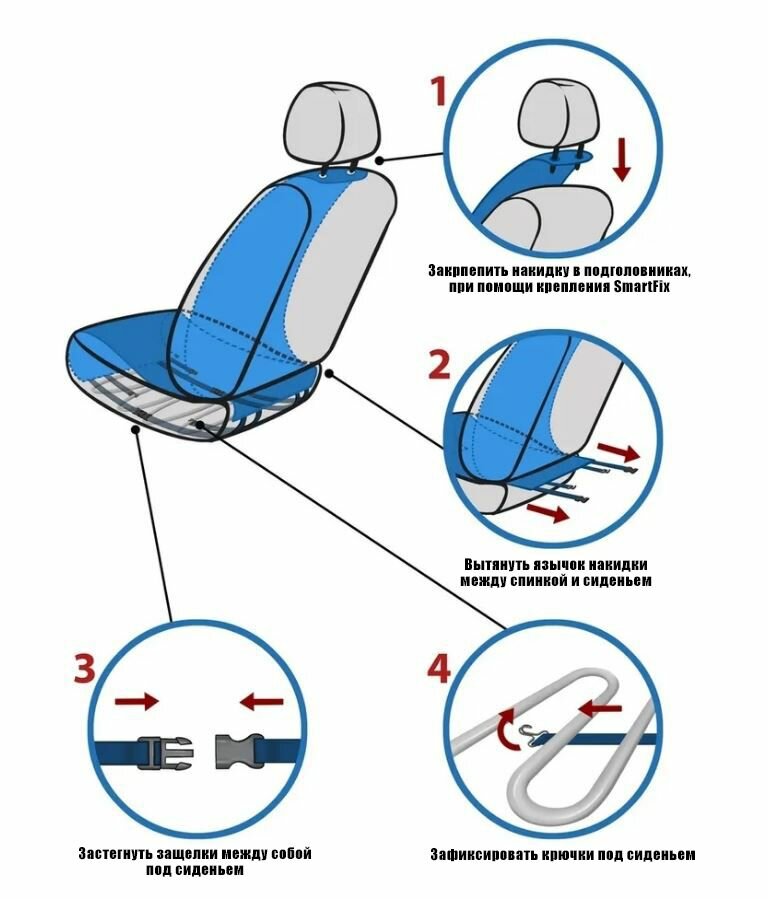 1

Закрпепить накидку в подголовниках, при помощи крепления SmartFix

2

Вытянуть язычок накидки между спинкой и сиденьем

3

Застегнуть защелки между собой под сиденьем

4

Зафиксировать крючки под сиденьем