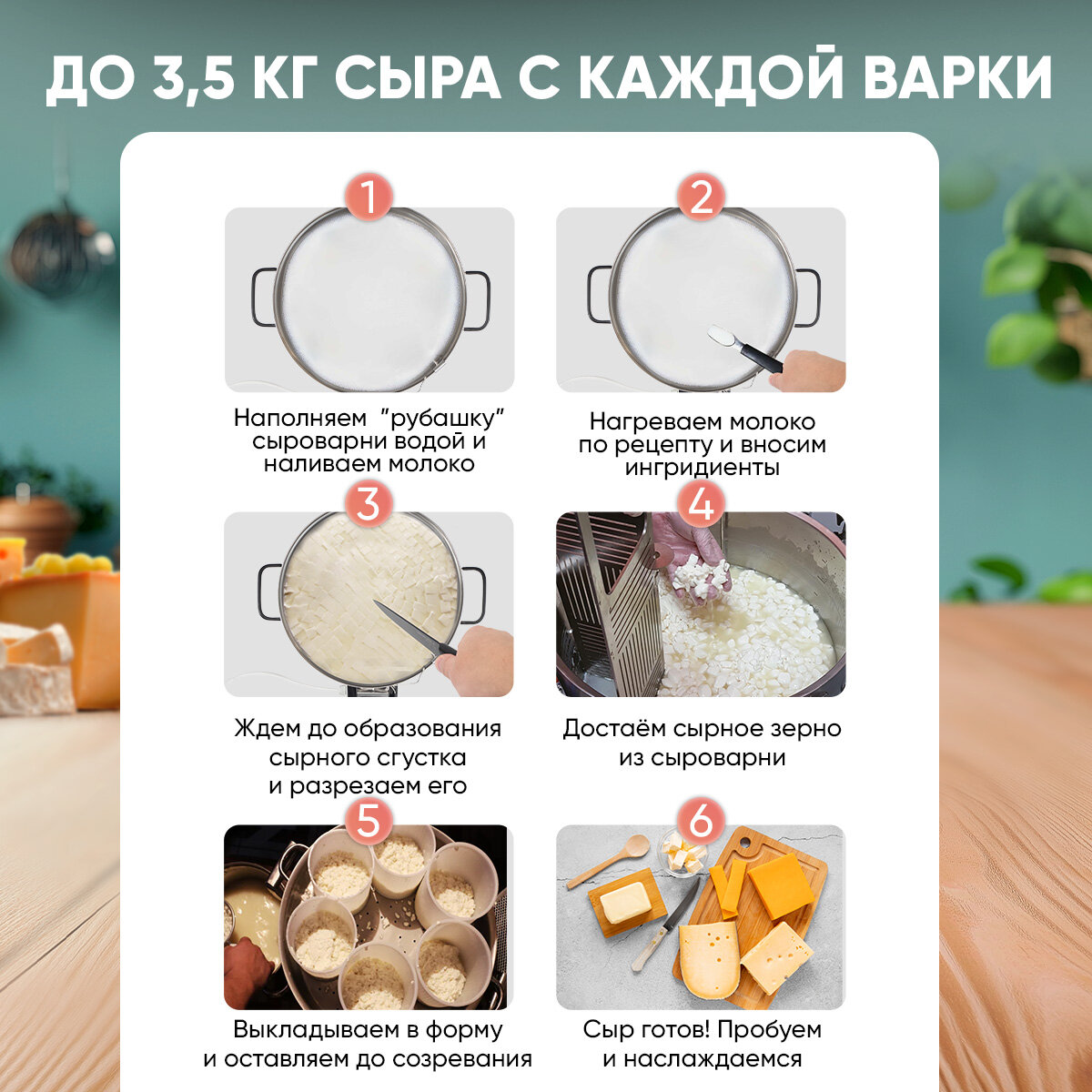 ДО 3,5 КГ СЫРА С КАЖДОЙ ВАРКИ

1
Наполняем "рубашку" сыроварни водой и наливаем молоко

2
Нагреваем молоко по рецепту и вносим ингридиенты

3
Ждем до образования сырного сгустка и разрезаем его

4
Достаём сырное зерно из сыроварни

5
Выкладываем в форму и оставляем до созревания

6
Сыр готов! Пробуем и наслаждаемся