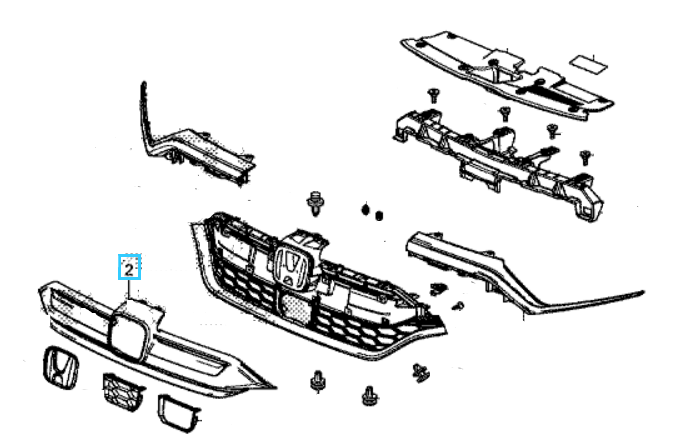 2