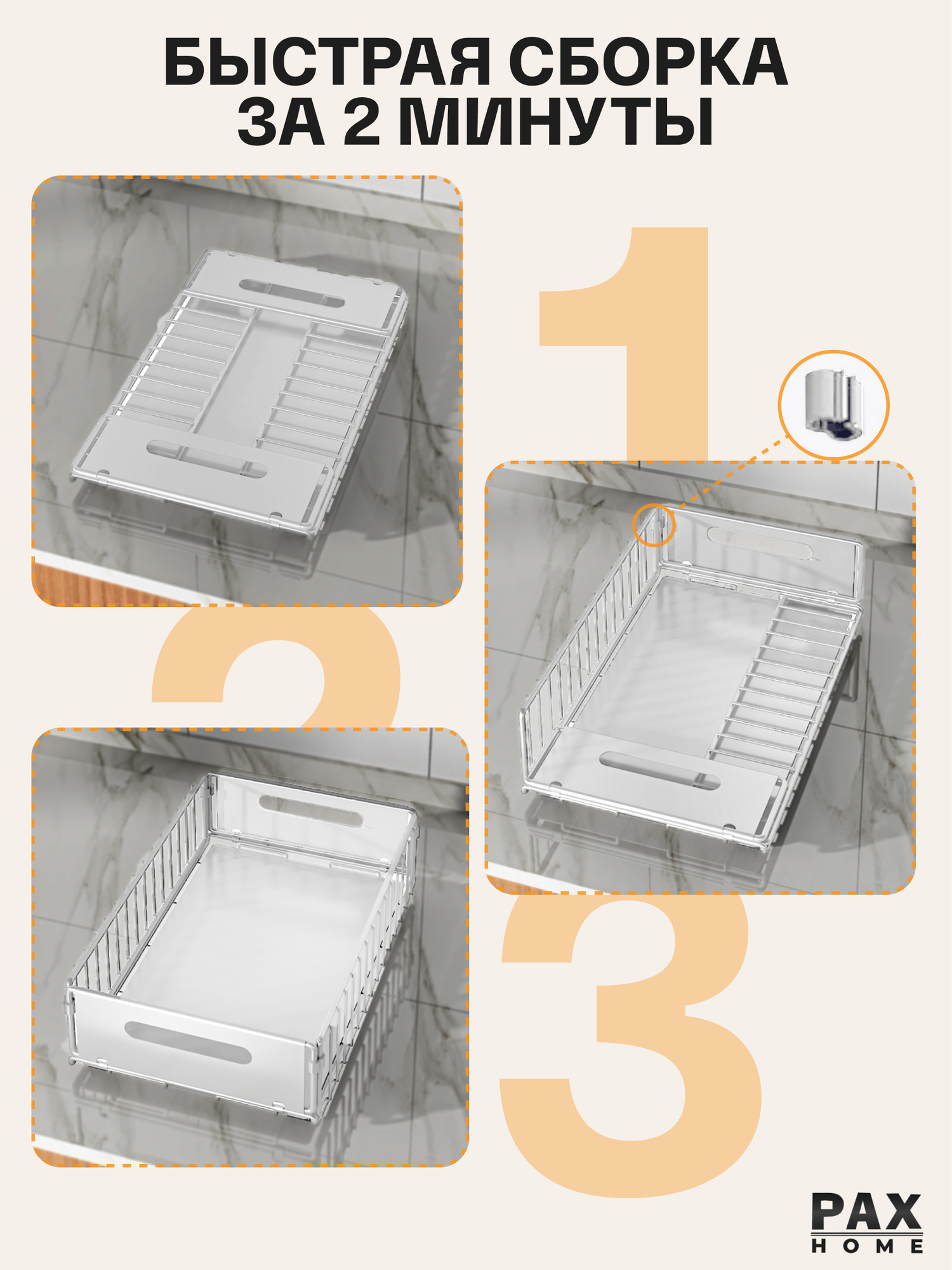 БЫСТРАЯ СБОРКА ЗА 2 МИНУТЫ

1

2

3

PAX
HOME