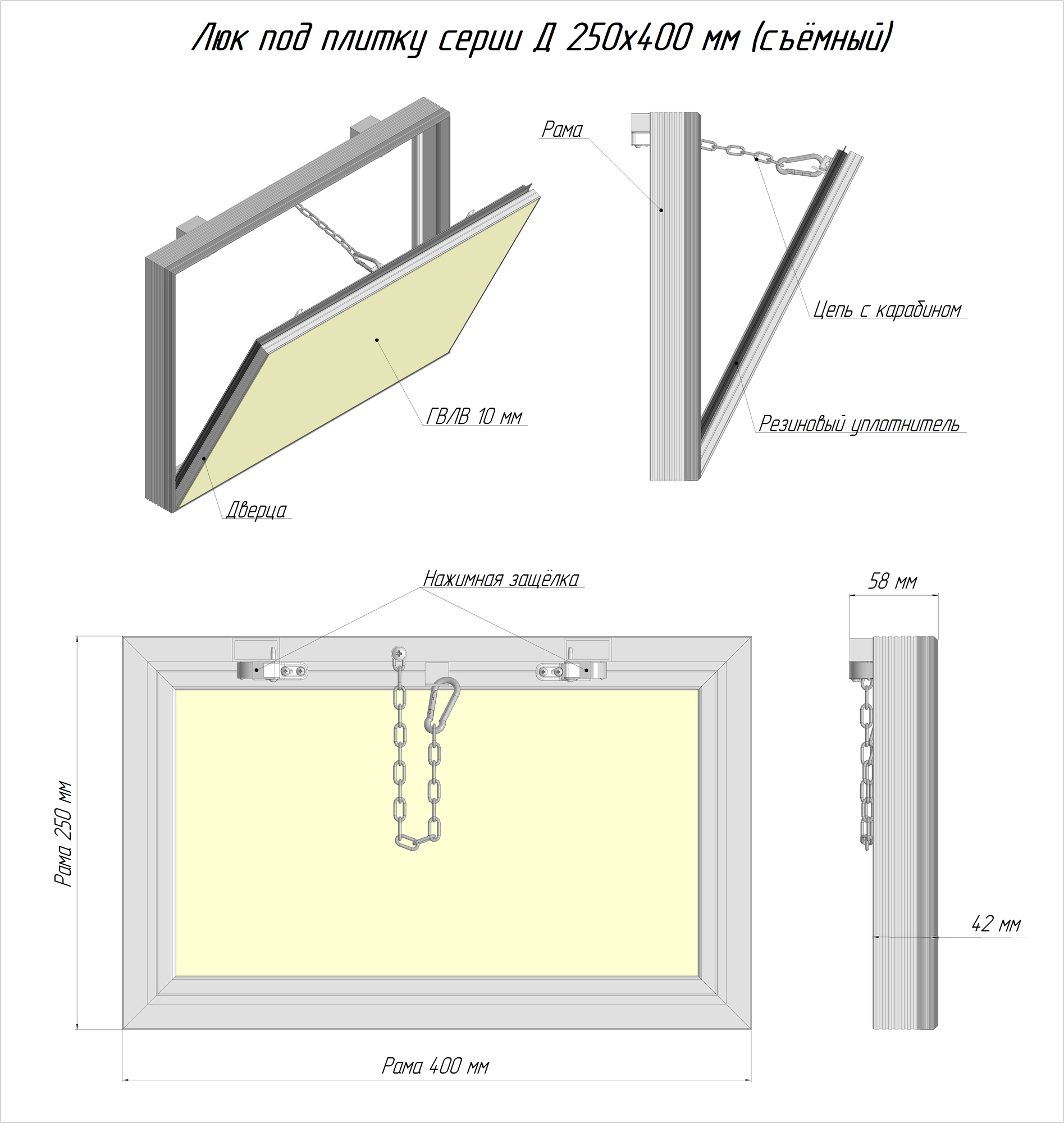 Люк под плитку серии Д 250х400 мм (съёмный)

Рама

Цепь с карабином

ГВЛВ 10 мм

Резиновый уплотнитель

Дверца

Нажимная защёлка

58 мм

Рама 250 мм

42 мм

Рама 400 мм