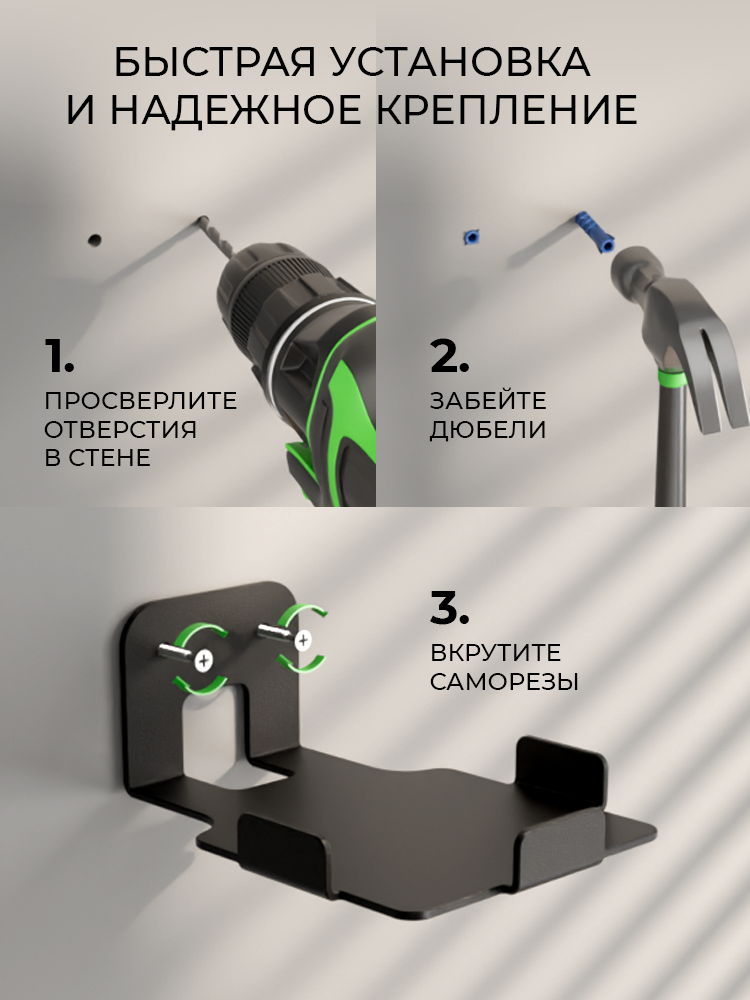 БЫСТРАЯ УСТАНОВКА
И НАДЕЖНОЕ КРЕПЛЕНИЕ

1.
ПРОСВЕРЛИТЕ ОТВЕРСТИЯ В СТЕНЕ

2.
ЗАБЕЙТЕ ДЮБЕЛИ

3.
ВКРУТИТЕ САМОРЕЗЫ