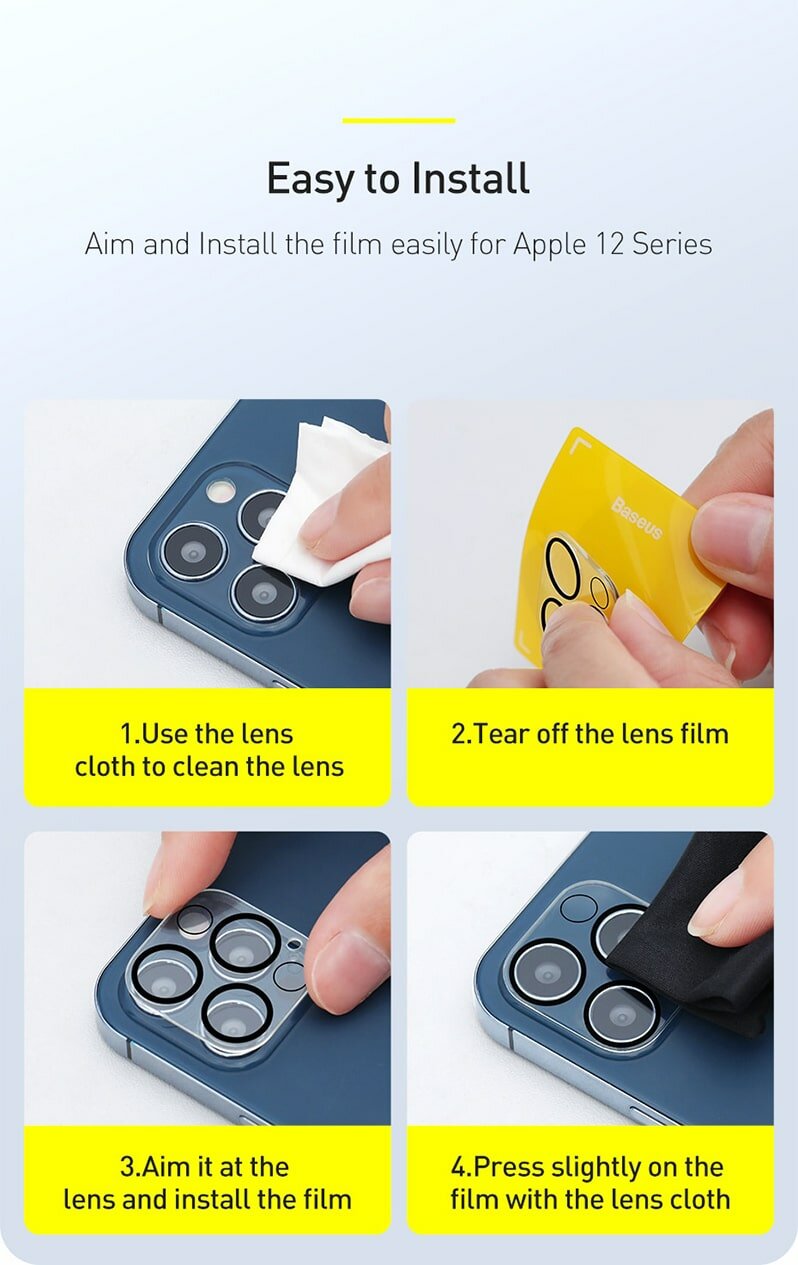 Easy to Install

Aim and Install the film easily for Apple 12 Series

Baseus

1.Use the lens cloth to clean the lens

2.Tear off the lens film

3.Aim it at the lens and install the film

4.Press slightly on the film with the lens cloth