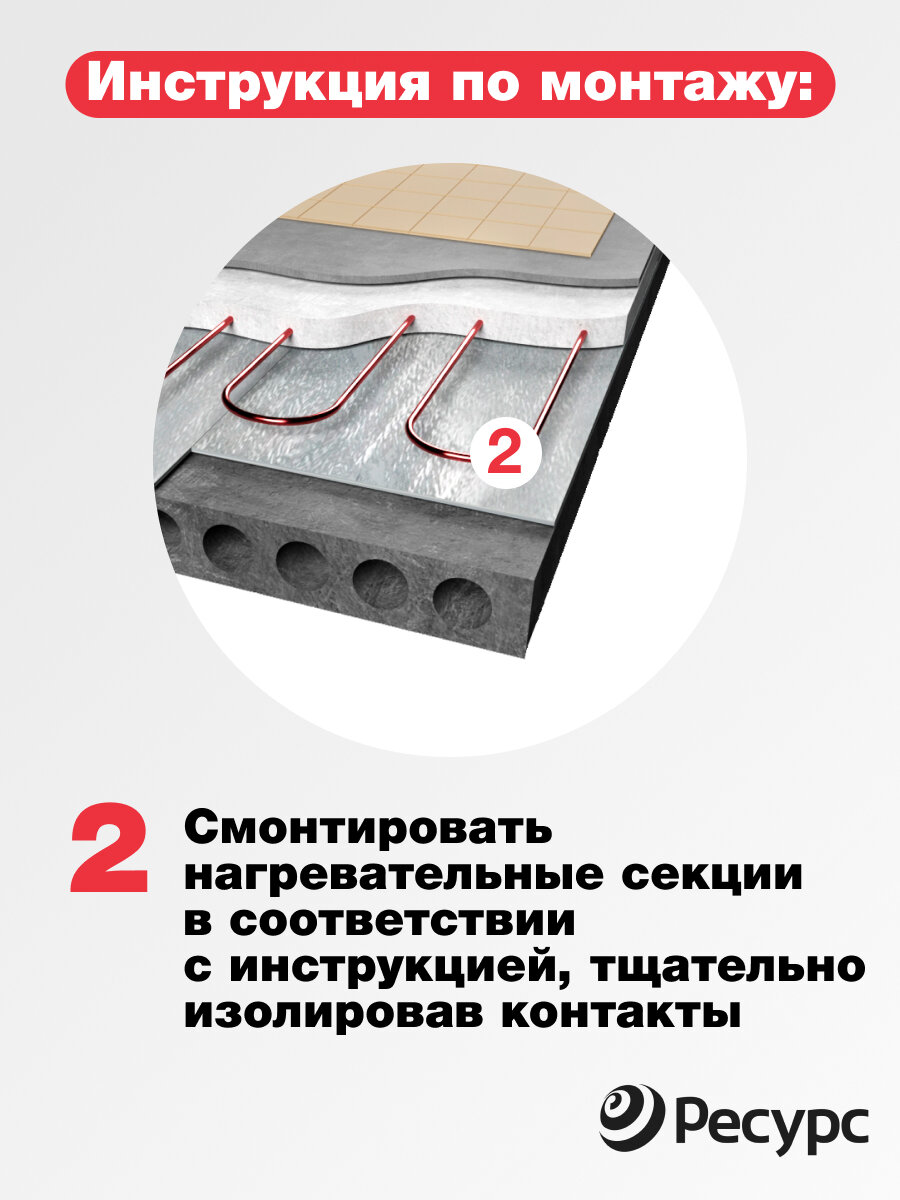 Инструкция по монтажу:

2

2 Смонтировать нагревательные секции в соответствии с инструкцией, тщательно изолировав контакты

Ресурс