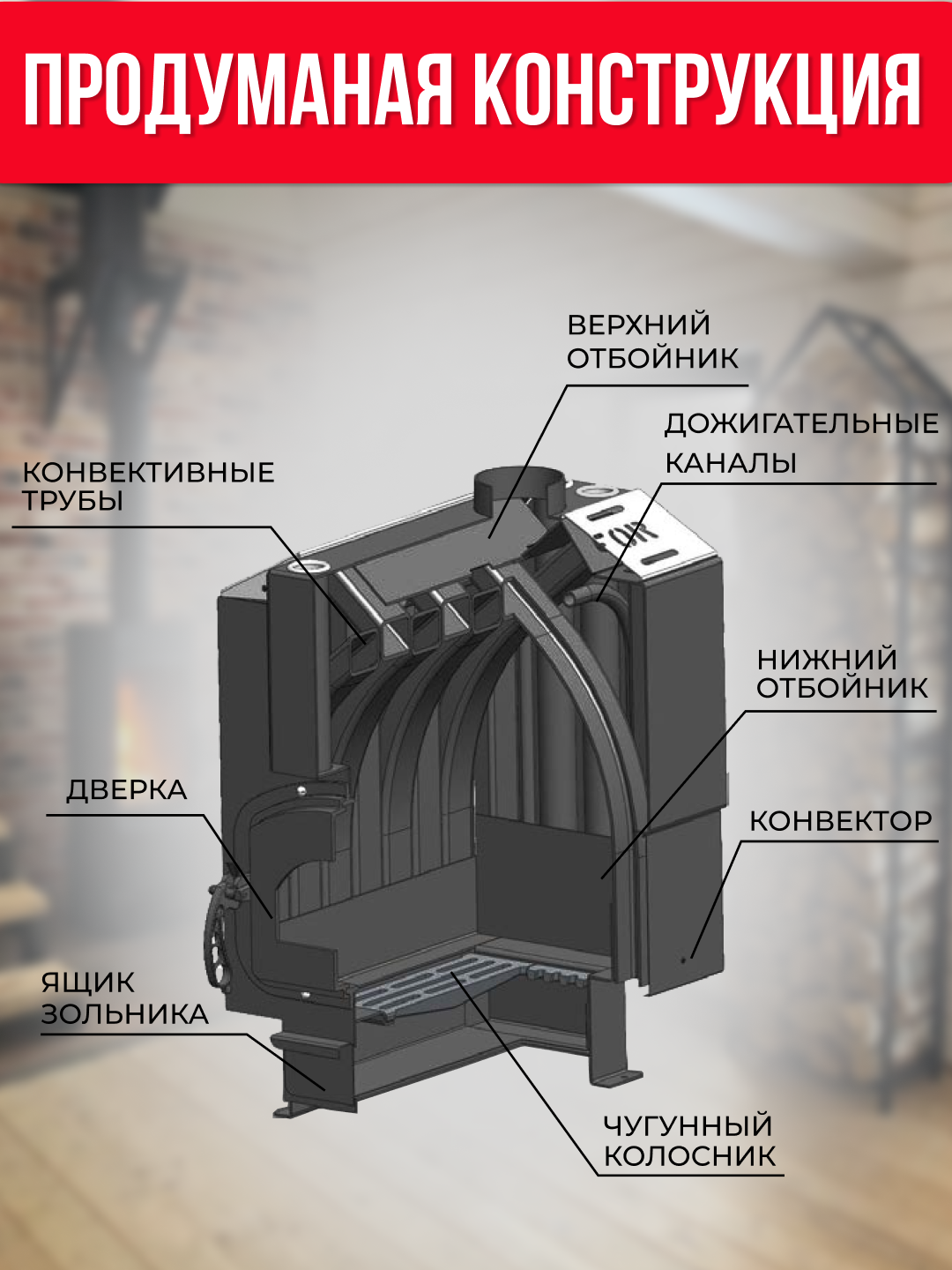 ПРОДУМАНАЯ КОНСТРУКЦИЯ

ВЕРХНИЙ ОТБОЙНИК

ДОЖИГАТЕЛЬНЫЕ КАНАЛЫ

КОНВЕКТИВНЫЕ ТРУБЫ

НИЖНИЙ ОТБОЙНИК

ДВЕРКА

КОНВЕКТОР

ЯЩИК ЗОЛЬНИКА

ЧУГУННЫЙ КОЛОСНИК