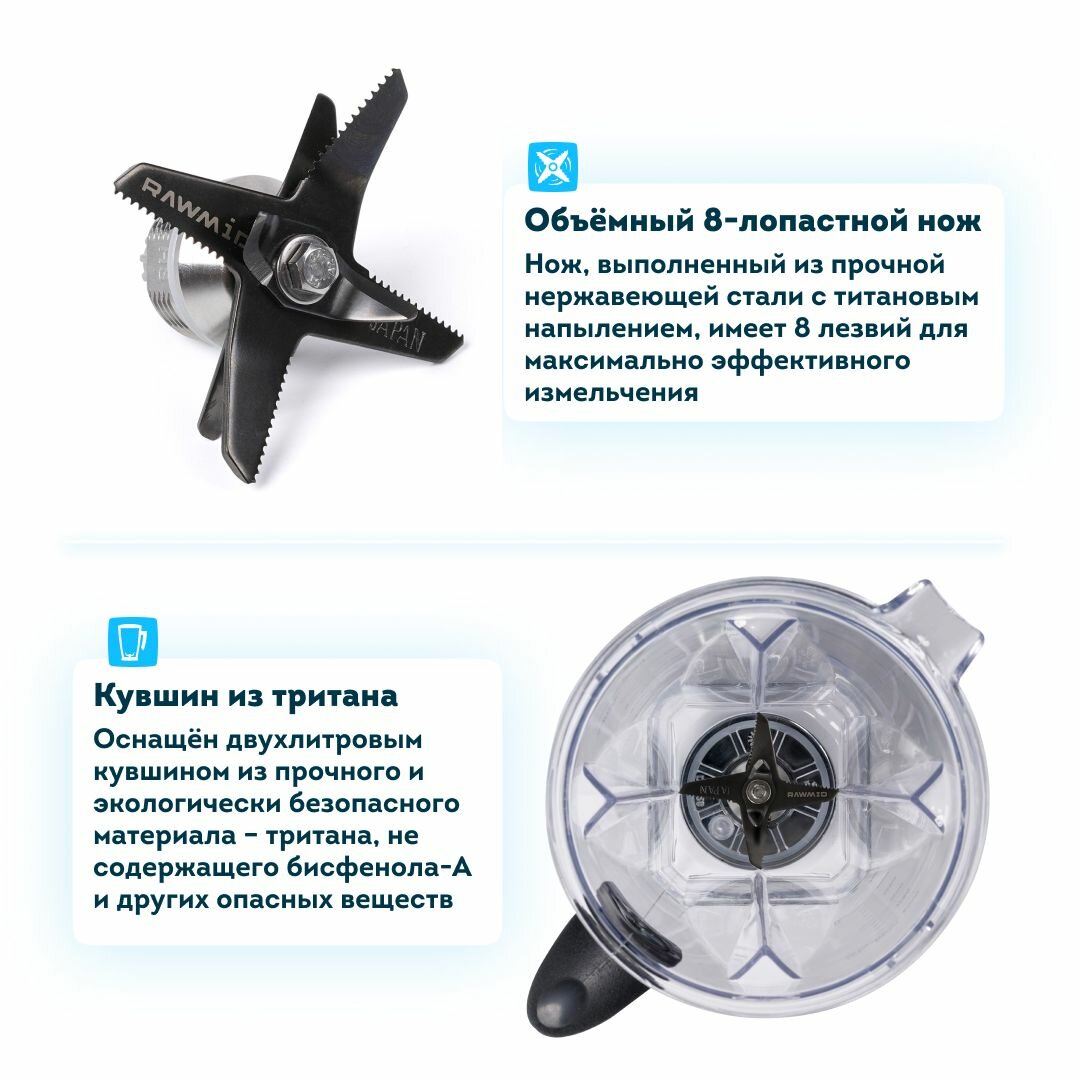 RAWMID

JAPAN

Объёмный 8-лопастной нож

Нож, выполненный из прочной нержавеющей стали с титановым напылением, имеет 8 лезвий для максимально эффективного измельчения

Кувшин из тритана

Оснащён двухлитровым кувшином из прочного и экологически безопасного материала – тритана, не содержащего бисфенола-А и других опасных веществ

JAPAN

RAWMID