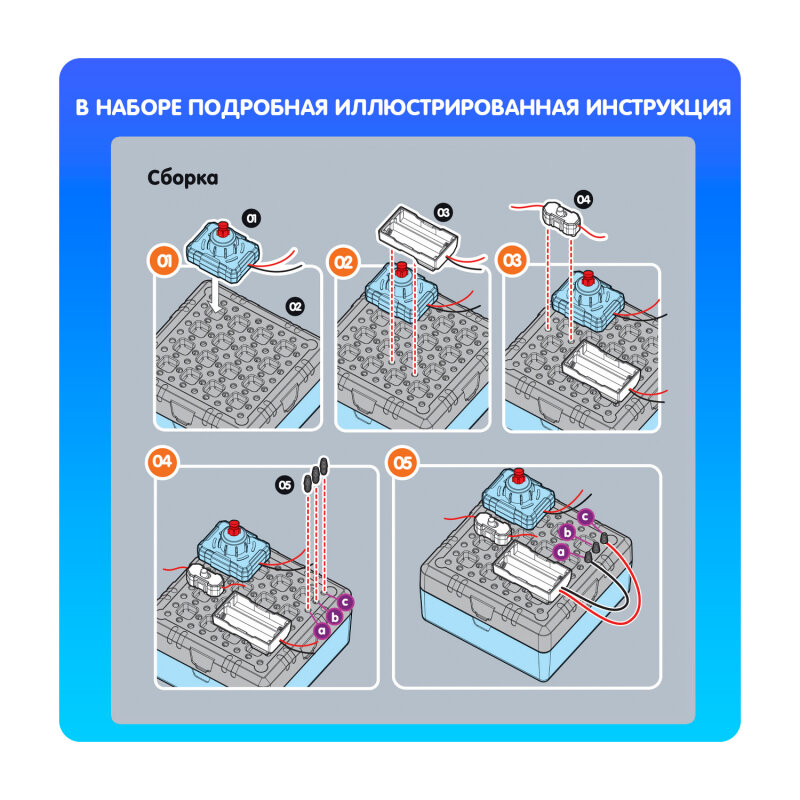 В НАБОРЕ ПОДРОБНАЯ ИЛЛЮСТРИРОВАННАЯ ИНСТРУКЦИЯ

Сборка

01
01
02

02
03

03
04

04
05
a
b
c

05
a
b
c