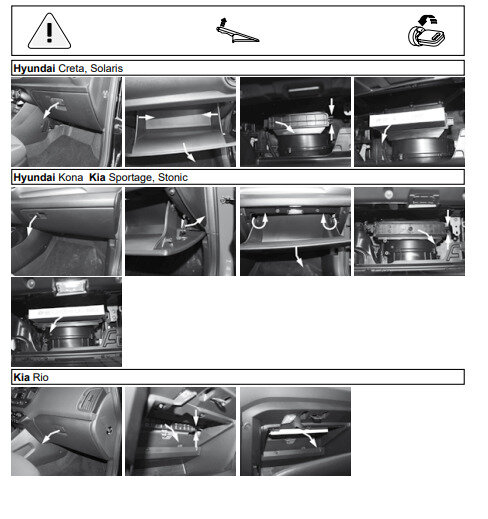 Hyundai Creta, Solaris

Hyundai Kona Kia Sportage, Stonic

Kia Rio