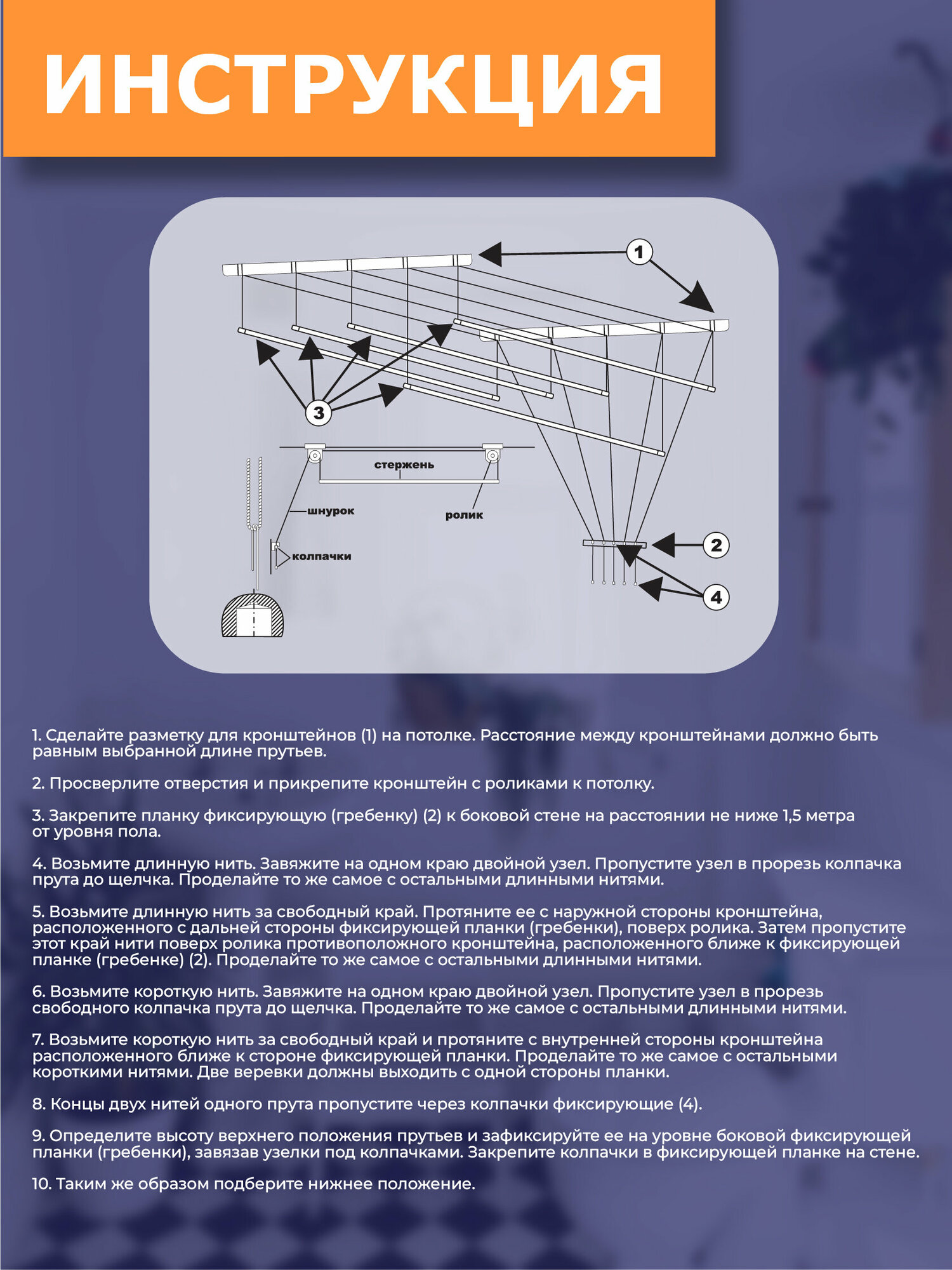 ИНСТРУКЦИЯ

1

3

стержень

шнурок

ролик

колпачки

2

4

1. Сделайте разметку для кронштейнов (1) на потолке. Расстояние между кронштейнами должно быть равным выбранной длине прутьев.

2. Просверлите отверстия и прикрепите кронштейн с роликами к потолку.

3. Закрепите планку фиксирующую (гребенку) (2) к боковой стене на расстоянии не ниже 1,5 метра от уровня пола.

4. Возьмите длинную нить. Завяжите на одном краю двойной узел. Пропустите узел в прорезь колпачка прута до щелчка. Проделайте то же самое с остальными длинными нитями.

5. Возьмите длинную нить за свободный край. Протяните ее с наружной стороны кронштейна, расположенного с дальней стороны фиксирующей планки (гребенки), поверх ролика. Затем пропустите этот край нити поверх ролика противоположного кронштейна, расположенного ближе к фиксирующей планке (гребенке) (2). Проделайте то же самое с остальными длинными нитями.

6. Возьмите короткую нить. Завяжите на одном краю двойной узел. Пропустите узел в прорезь свободного колпачка прута до щелчка. Проделайте то же самое с остальными длинными нитями.

7. Возьмите короткую нить за свободный край и протяните с внутренней стороны кронштейна расположенного ближе к стороне фиксирующей планки. Проделайте то же самое с остальными короткими нитями. Две веревки должны выходить с одной стороны планки.

8. Концы двух нитей одного прута пропустите через колпачки фиксирующие (4).

9. Определите высоту верхнего положения прутьев и зафиксируйте ее на уровне боковой фиксирующей планки (гребенки), завязав узелки под колпачками. Закрепите колпачки в фиксирующей планке на стене.

10. Таким же образом подберите нижнее положение.