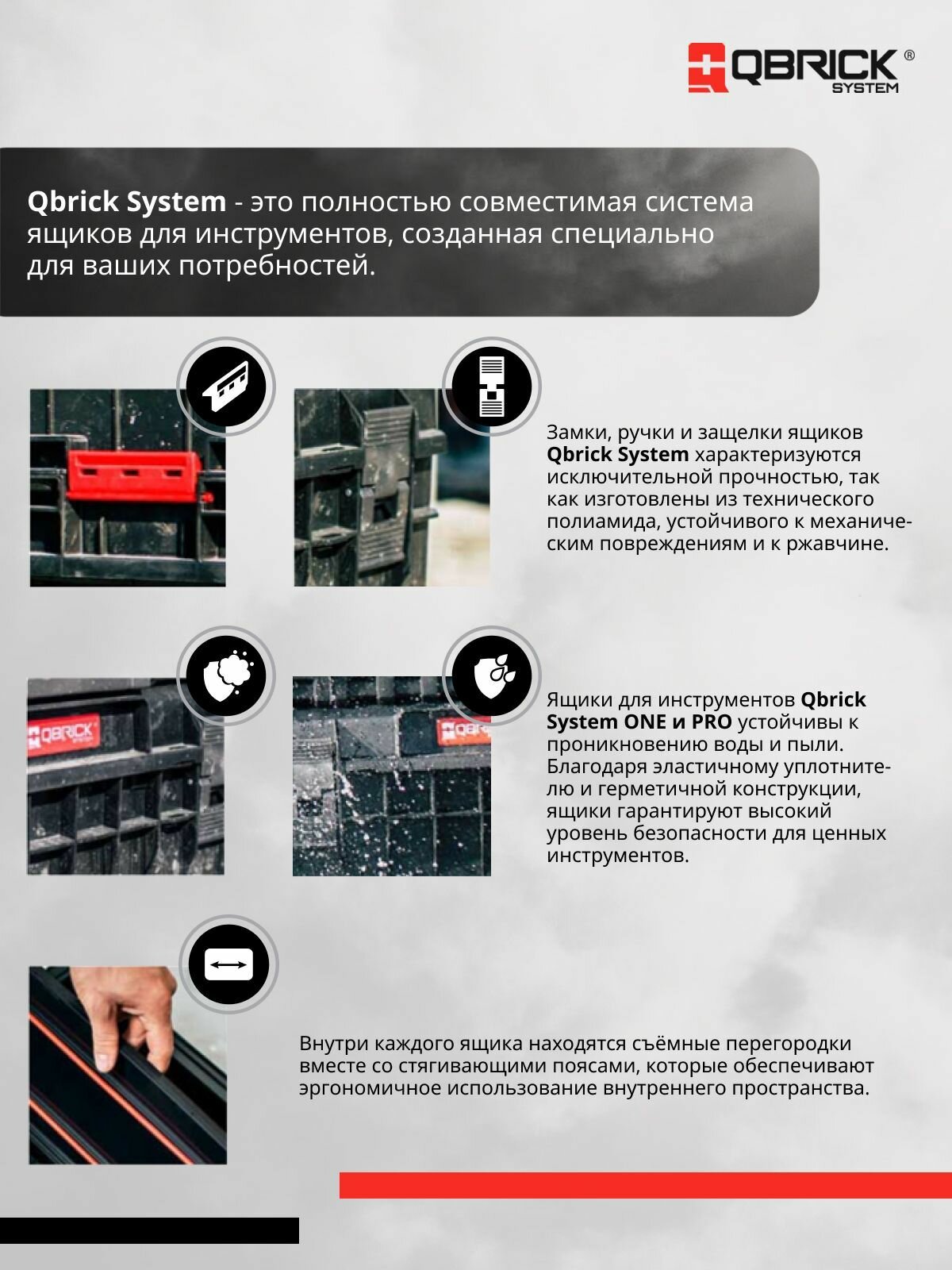 QBRICK® SYSTEM

Qbrick System - это полностью совместимая система ящиков для инструментов, созданная специально для ваших потребностей.

Замки, ручки и защелки ящиков Qbrick System характеризуются исключительной прочностью, так как изготовлены из технического полиамида, устойчивого к механическим повреждениям и к ржавчине.

QBRICK

QBRICK

Ящики для инструментов Qbrick System ONE и PRO устойчивы к проникновению воды и пыли. Благодаря эластичному уплотнителю и герметичной конструкции, ящики гарантируют высокий уровень безопасности для ценных инструментов.

Внутри каждого ящика находятся съёмные перегородки вместе со стягивающими поясами, которые обеспечивают эргономичное использование внутреннего пространства.