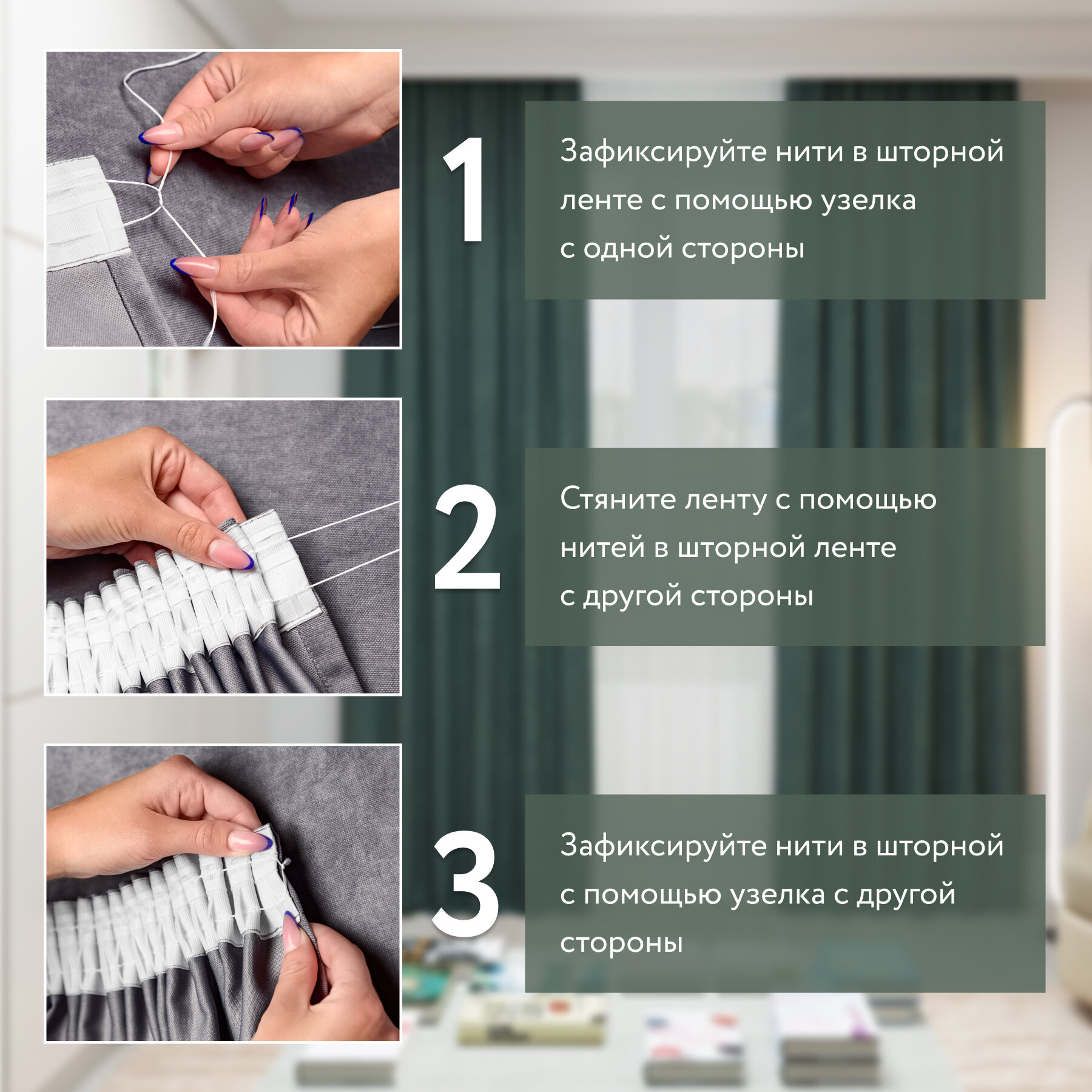 1

Зафиксируйте нити в шторной ленте с помощью узелка с одной стороны

2

Стяните ленту с помощью нитей в шторной ленте с другой стороны

3

Зафиксируйте нити в шторной с помощью узелка с другой стороны