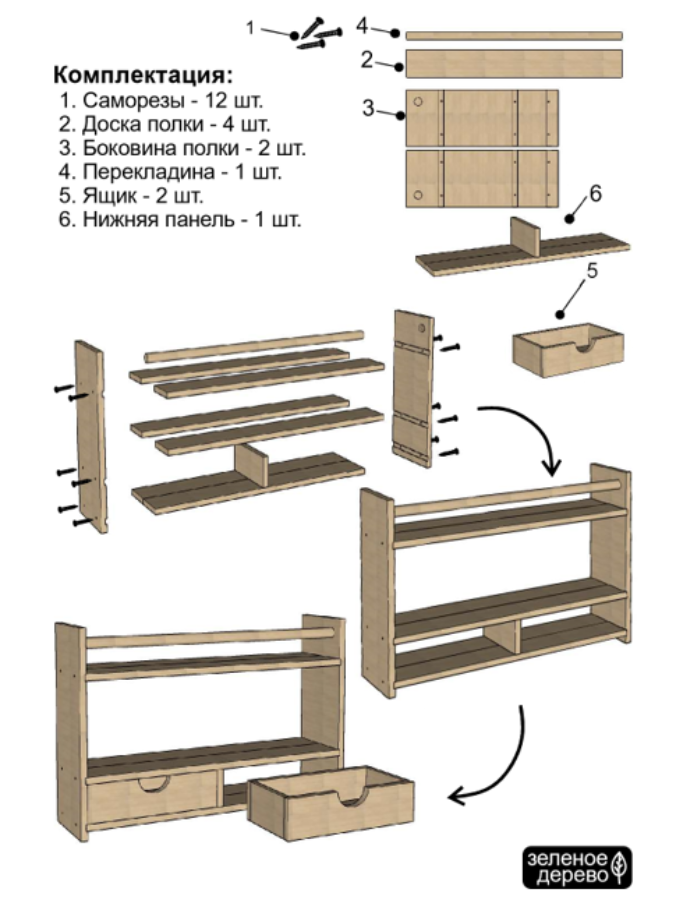 1
4
2
3
6
5

Комплектация:
1. Саморезы - 12 шт.
2. Доска полки - 4 шт.
3. Боковина полки - 2 шт.
4. Перекладина - 1 шт.
5. Ящик - 2 шт.
6. Нижняя панель - 1 шт.

зеленое дерево