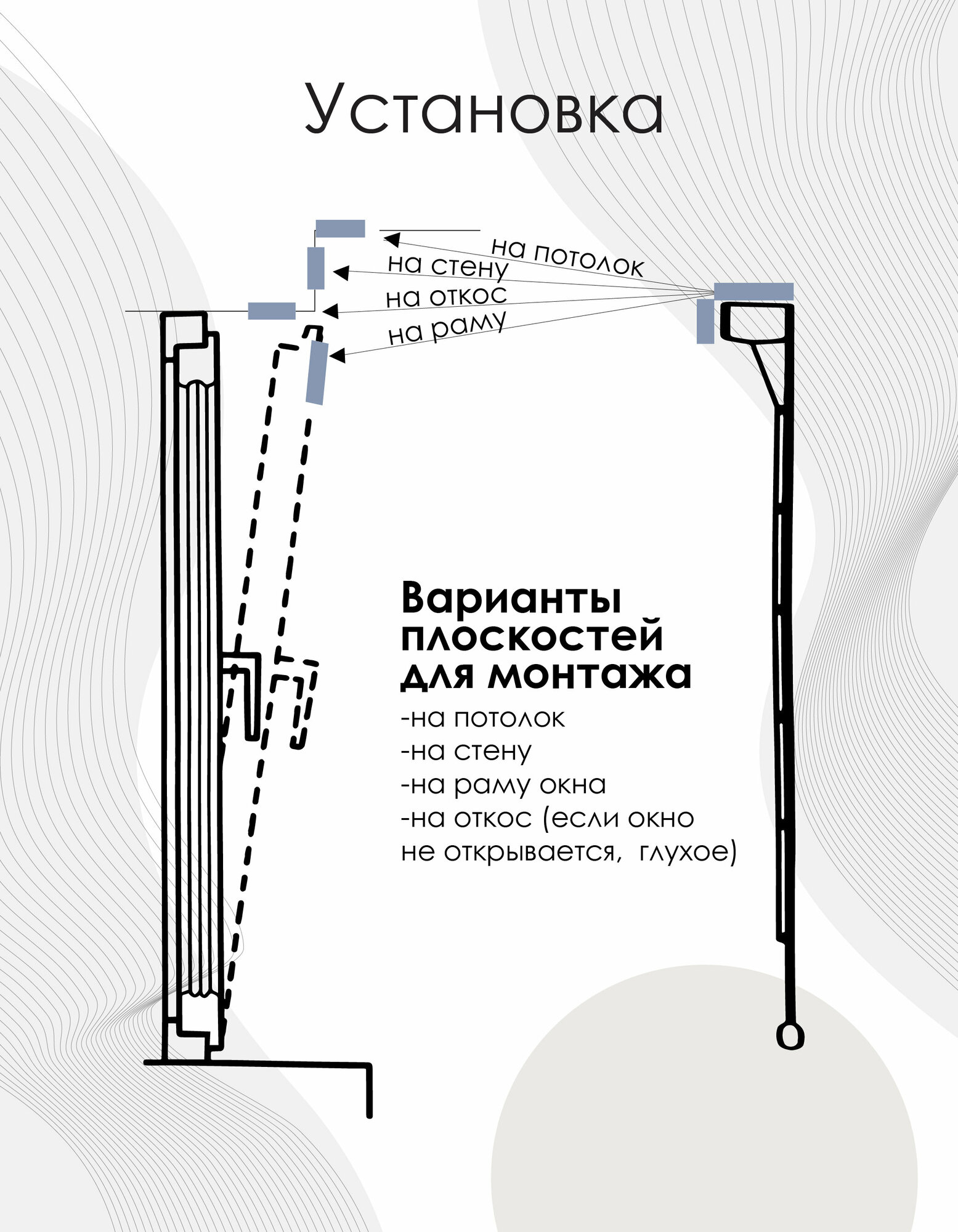 Установка

на потолок
на стену
на откос
на раму

Варианты плоскостей для монтажа
-на потолок
-на стену
-на раму окна
-на откос (если окно не открывается,  глухое)