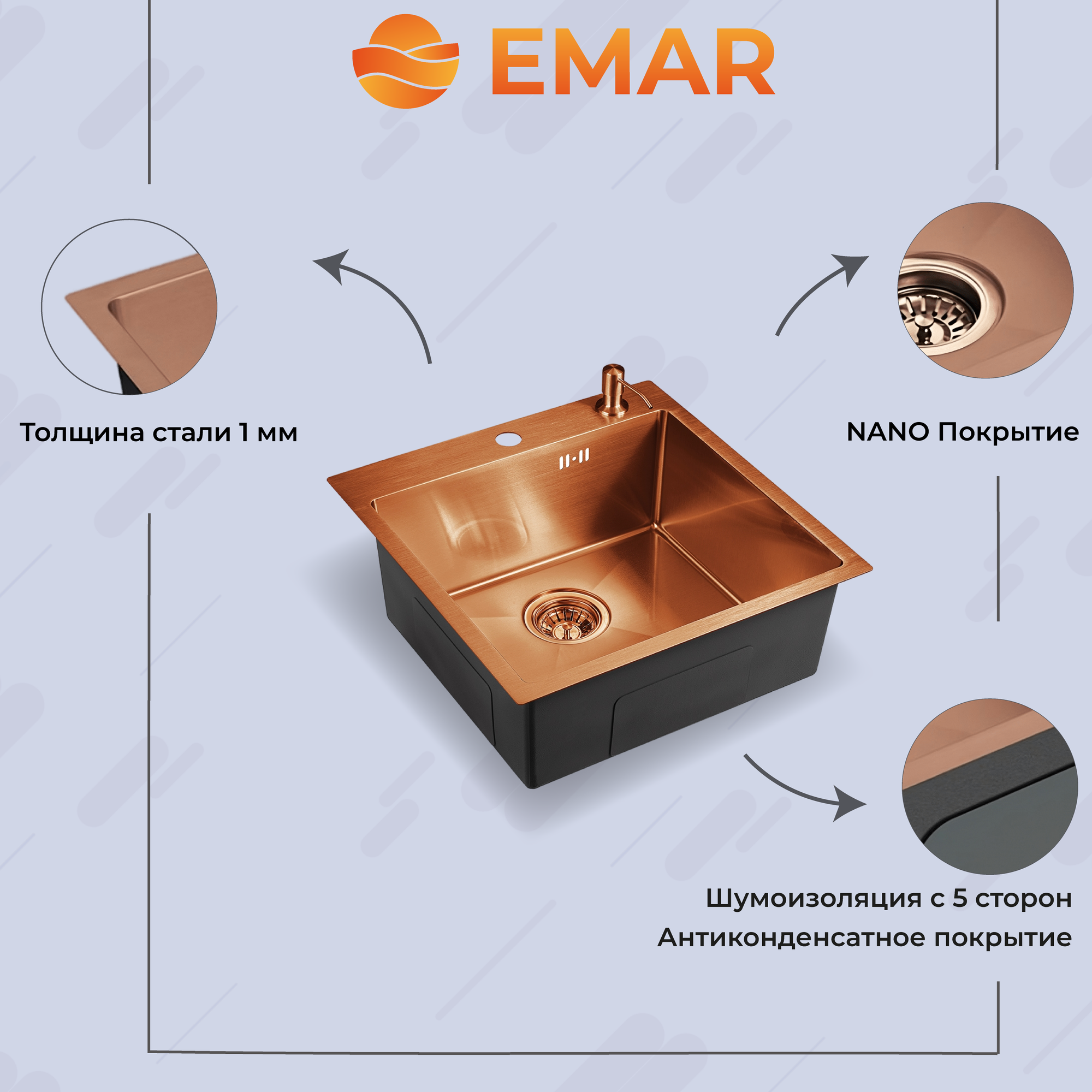 EMAR

Толщина стали 1 мм

NANO Покрытие

Шумоизоляция с 5 сторон
Антиконденсатное покрытие