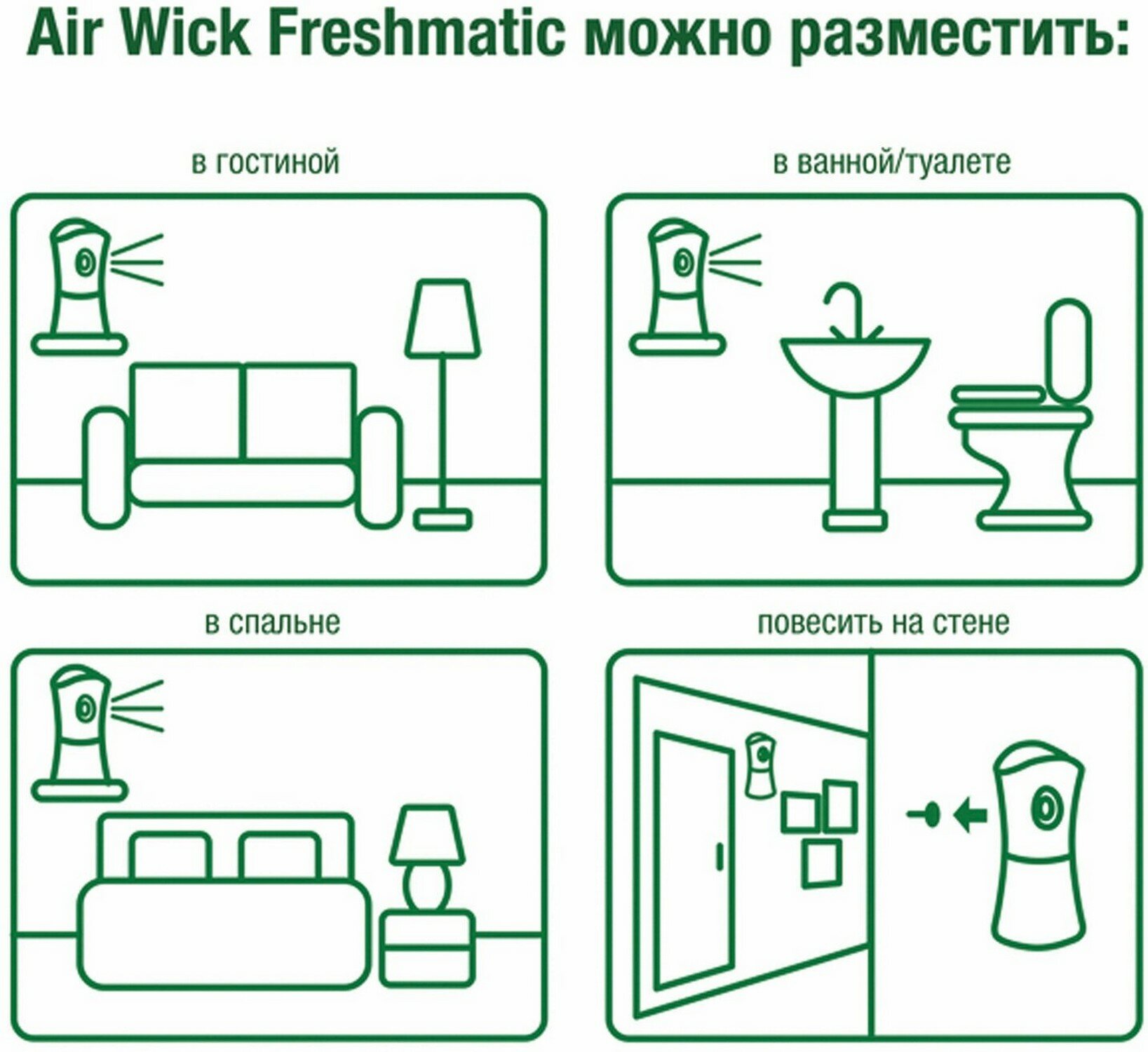 Air Wick Freshmatic можно разместить:

в гостиной

в ванной/туалете

в спальне

повесить на стене