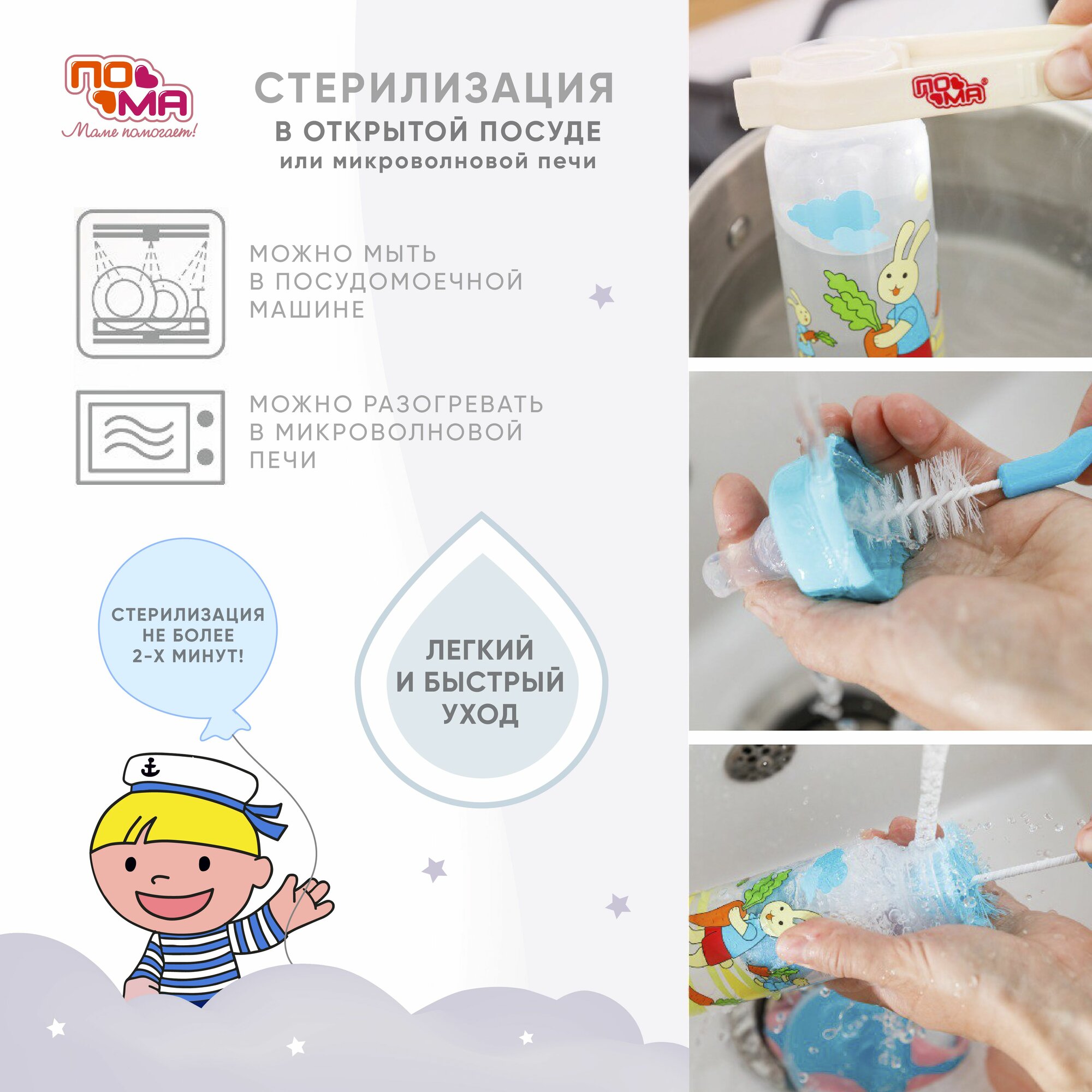 ПОМА
Маме помогает!

СТЕРИЛИЗАЦИЯ
В ОТКРЫТОЙ ПОСУДЕ
или микроволновой печи

МОЖНО МЫТЬ В ПОСУДОМОЕЧНОЙ МАШИНЕ

МОЖНО РАЗОГРЕВАТЬ В МИКРОВОЛНОВОЙ ПЕЧИ

СТЕРИЛИЗАЦИЯ НЕ БОЛЕЕ 2-Х МИНУТ!

ЛЕГКИЙ И БЫСТРЫЙ УХОД

ПОМА