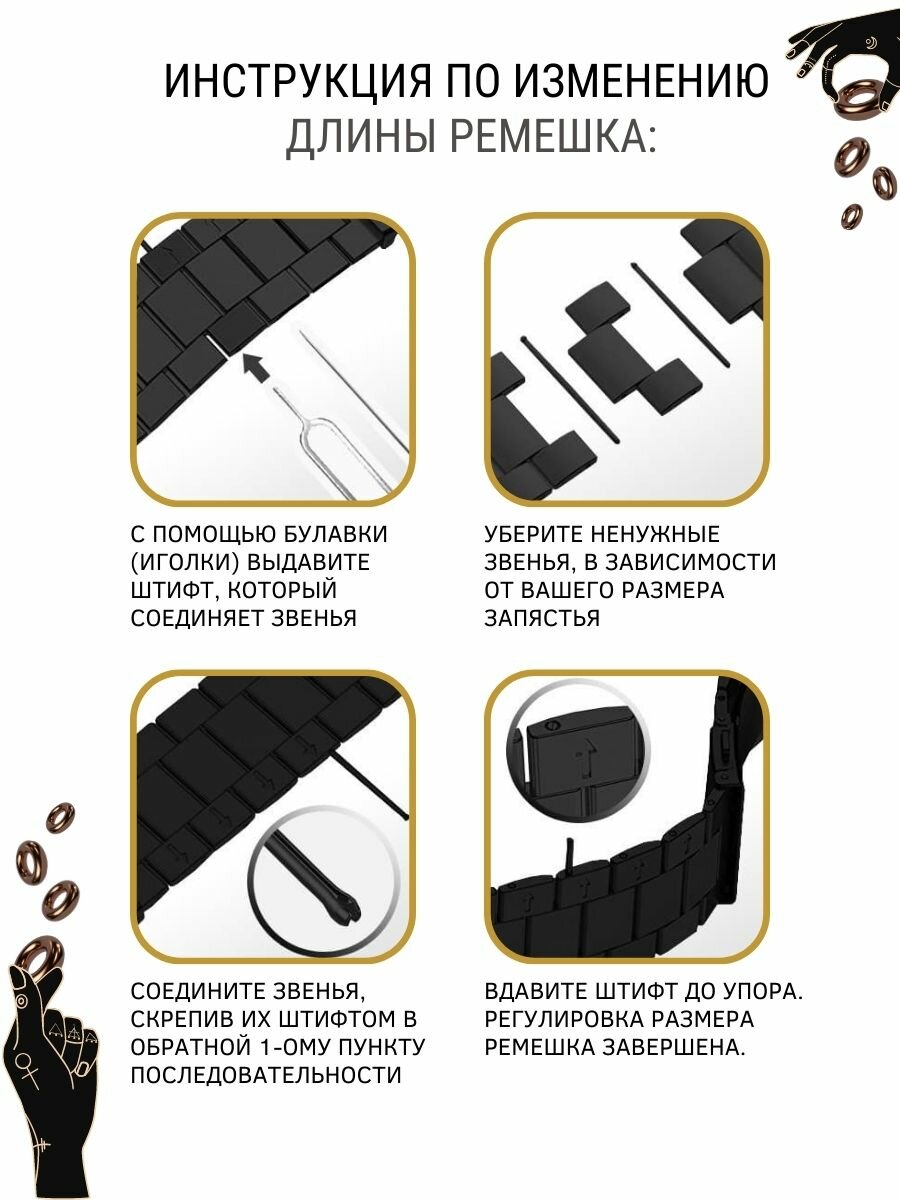 ИНСТРУКЦИЯ ПО ИЗМЕНЕНИЮ ДЛИНЫ РЕМЕШКА:

С ПОМОЩЬЮ БУЛАВКИ (ИГОЛКИ) ВЫДАВИТЕ ШТИФТ, КОТОРЫЙ СОЕДИНЯЕТ ЗВЕНЬЯ

УБЕРИТЕ НЕНУЖНЫЕ ЗВЕНЬЯ, В ЗАВИСИМОСТИ ОТ ВАШЕГО РАЗМЕРА ЗАПЯСТЬЯ

СОЕДИНИТЕ ЗВЕНЬЯ, СКРЕПИВ ИХ ШТИФТОМ В ОБРАТНОЙ 1-ОМУ ПУНКТУ ПОСЛЕДОВАТЕЛЬНОСТИ

ВДАВИТЕ ШТИФТ ДО УПОРА. РЕГУЛИРОВКА РАЗМЕРА РЕМЕШКА ЗАВЕРШЕНА.