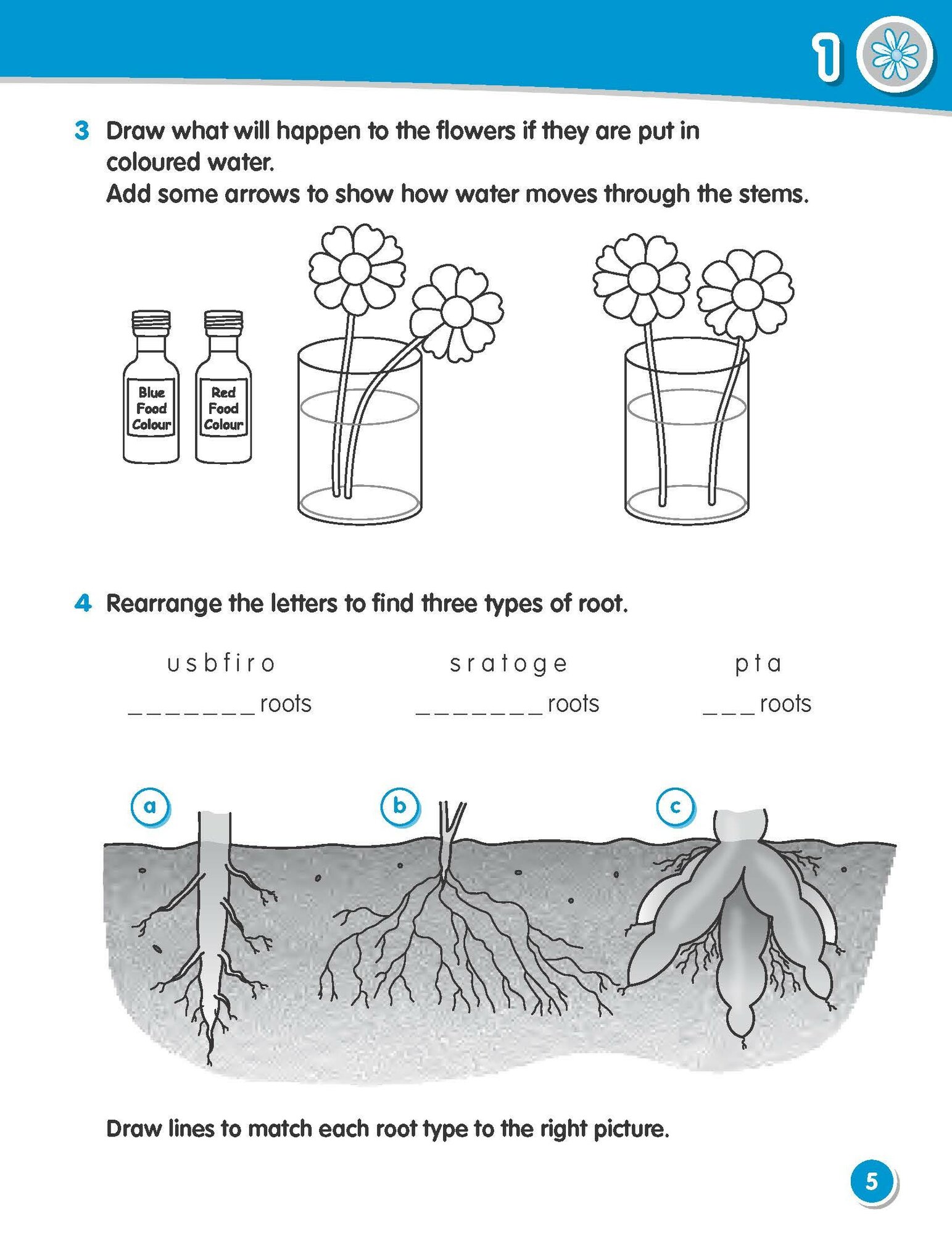 1

3 Draw what will happen to the flowers if they are put in coloured water.
Add some arrows to show how water moves through the stems.

Blue Food Colour

Red Food Colour

4 Rearrange the letters to find three types of root.

u s b f i r o
_ _ _ _ _ _ _ roots

s r a t o g e
_ _ _ _ _ _ _ roots

p t a
_ _ _ roots

a

b

c

Draw lines to match each root type to the right picture.

5