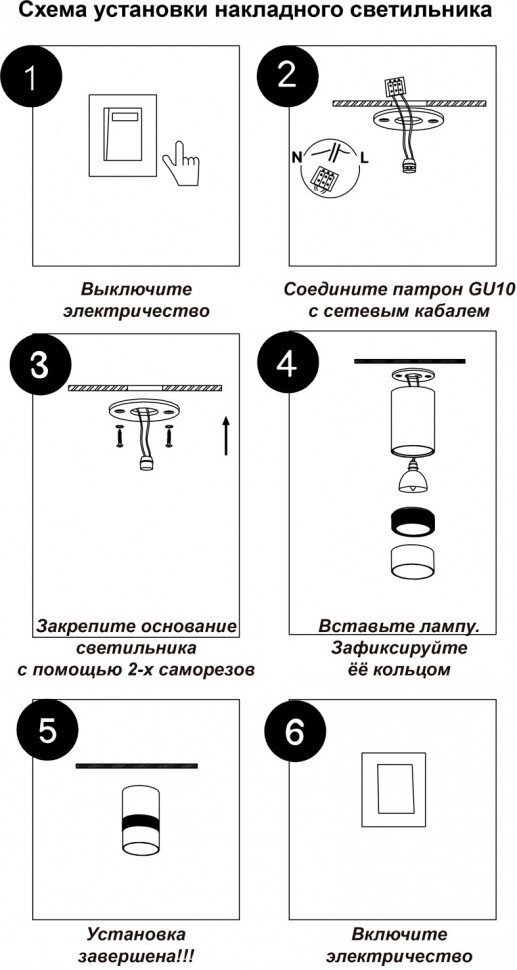 Схема установки накладного светильника

1

Выключите электричество

2

N L

Соедините патрон GU10 с сетевым кабалем

3

Закрепите основание светильника с помощью 2-х саморезов

4

Вставьте лампу. Зафиксируйте её кольцом

5

Установка завершена!!!

6

Включите электричество