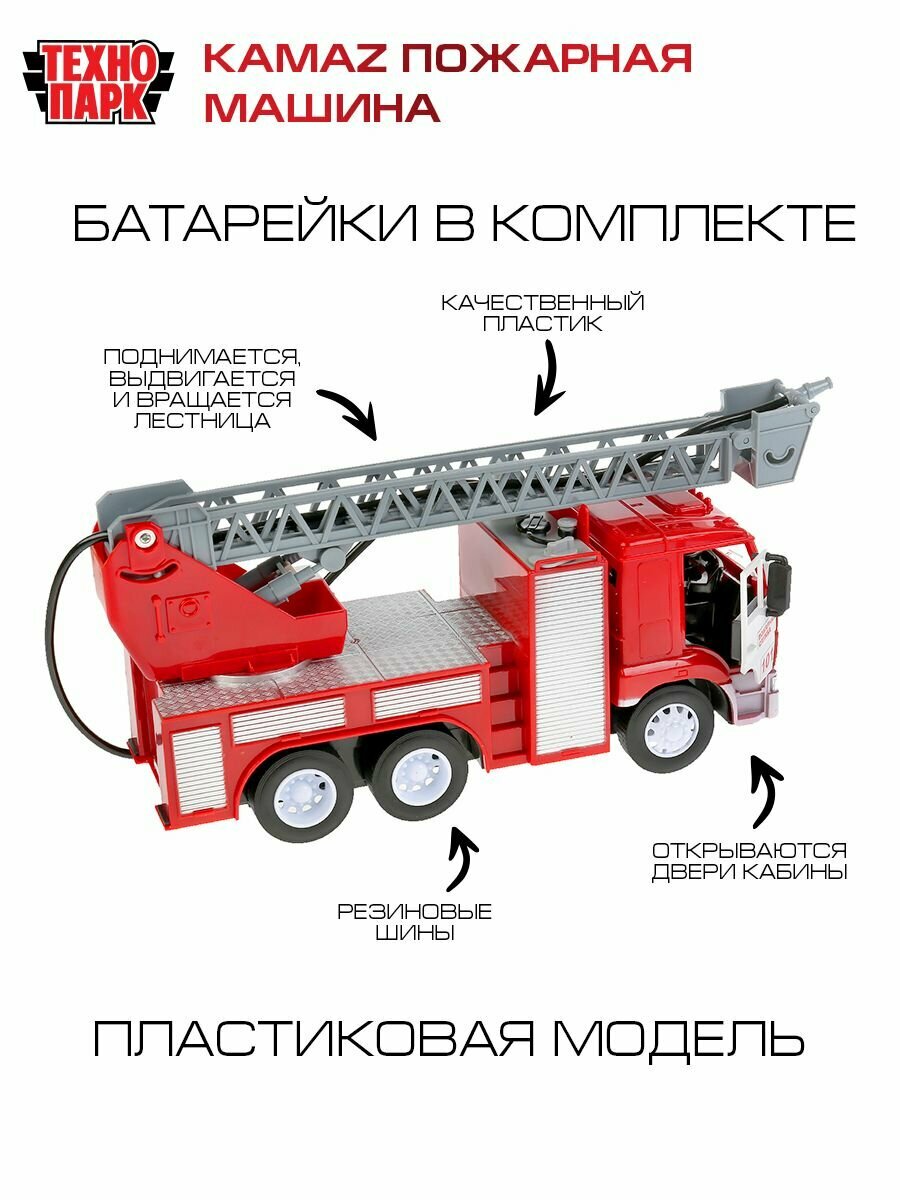 ТЕХНО ПАРК

KAMAZ ПОЖАРНАЯ МАШИНА

БАТАРЕЙКИ В КОМПЛЕКТЕ

КАЧЕСТВЕННЫЙ ПЛАСТИК

ПОДНИМАЕТСЯ, ВЫДВИГАЕТСЯ И ВРАЩАЕТСЯ ЛЕСТНИЦА

ОТКРЫВАЮТСЯ ДВЕРИ КАБИНЫ

РЕЗИНОВЫЕ ШИНЫ

ПЛАСТИКОВАЯ МОДЕЛЬ