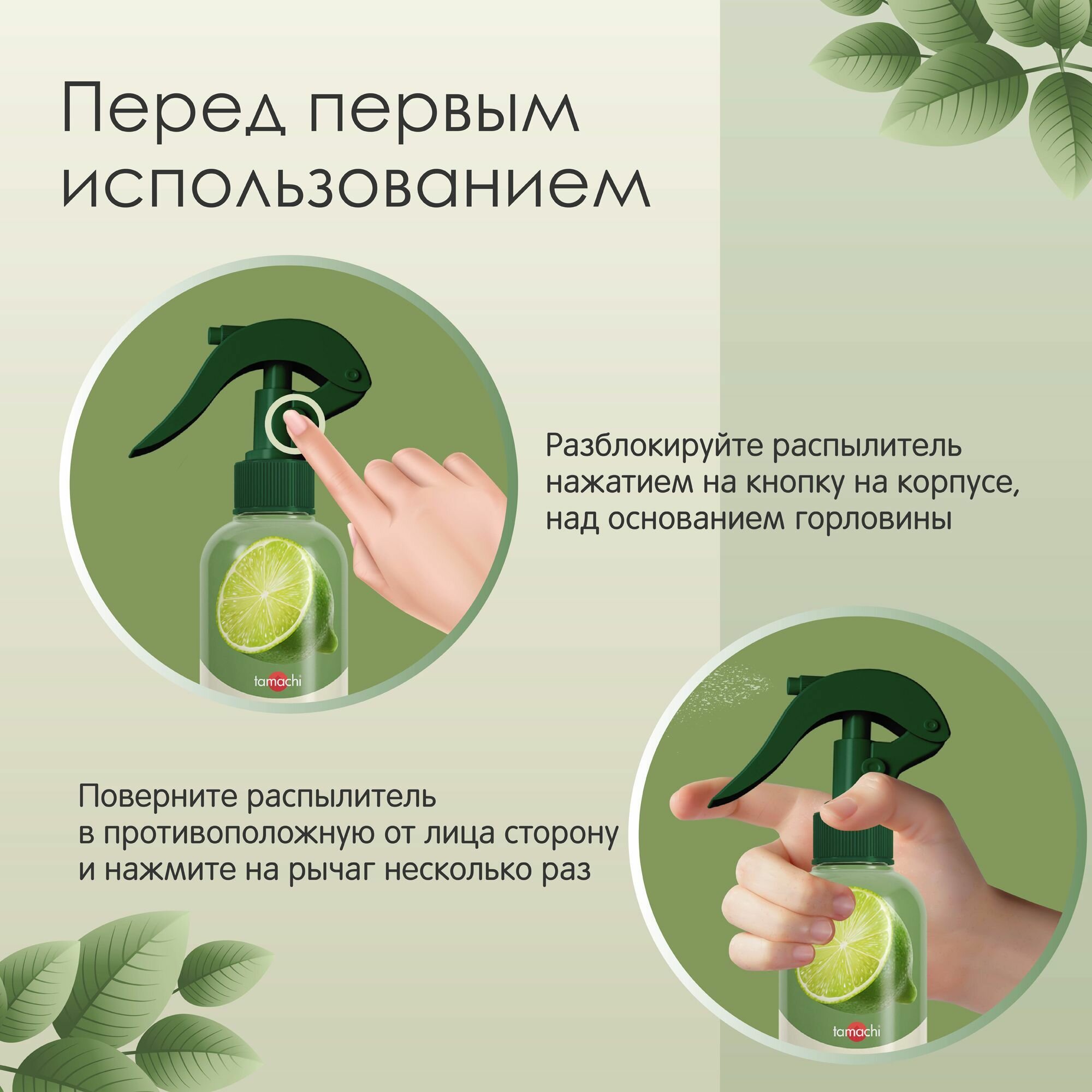 Перед первым использованием

tamachi

Разблокируйте распылитель нажатием на кнопку на корпусе, над основанием горловины

Поверните распылитель в противоположную от лица сторону и нажмите на рычаг несколько раз

tamachi