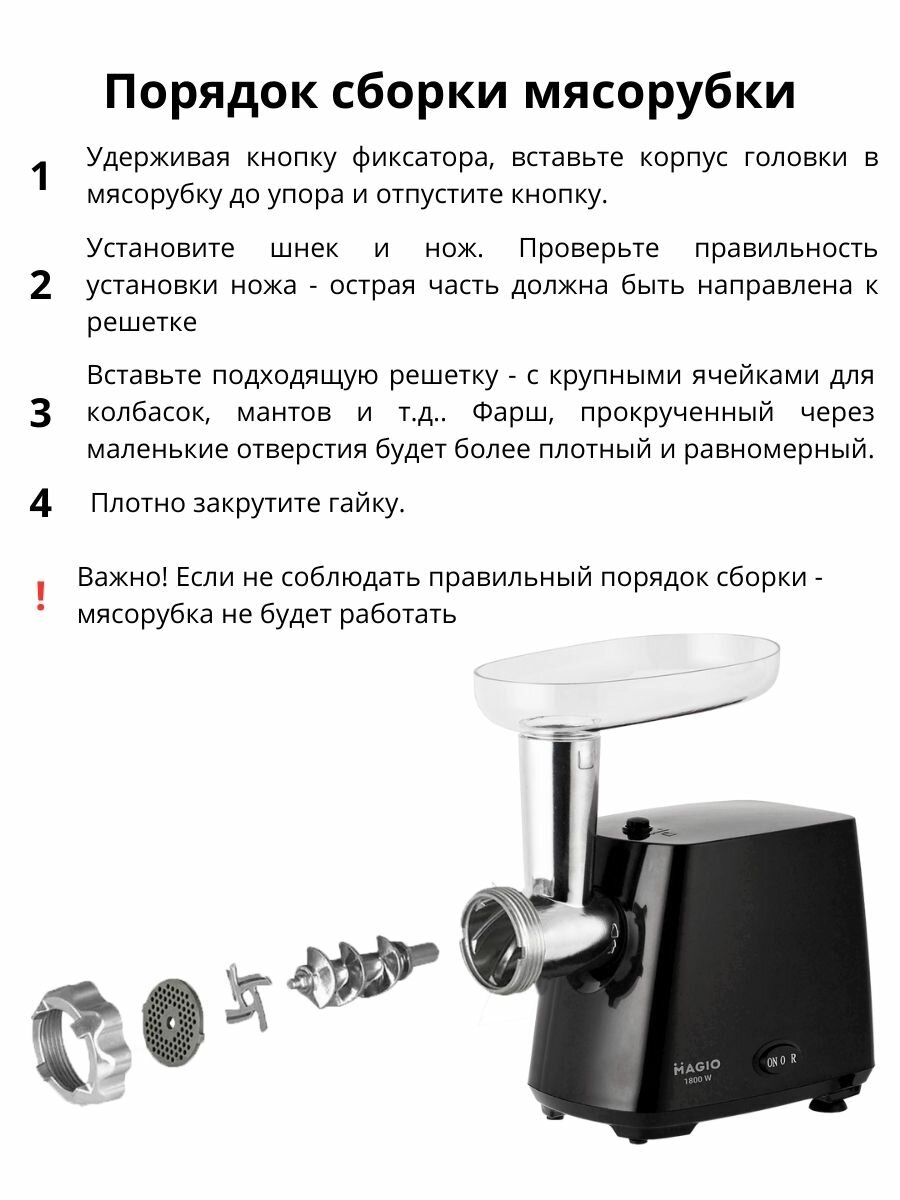 Порядок сборки мясорубки

1 Удерживая кнопку фиксатора, вставьте корпус головки в мясорубку до упора и отпустите кнопку.

2 Установите шнек и нож. Проверьте правильность установки ножа - острая часть должна быть направлена к решетке

3 Вставьте подходящую решетку - с крупными ячейками для колбасок, мантов и т.д.. Фарш, прокрученный через маленькие отверстия будет более плотный и равномерный.

4 Плотно закрутите гайку.

! Важно! Если не соблюдать правильный порядок сборки - мясорубка не будет работать

MAGIO
1800 W

ON O R