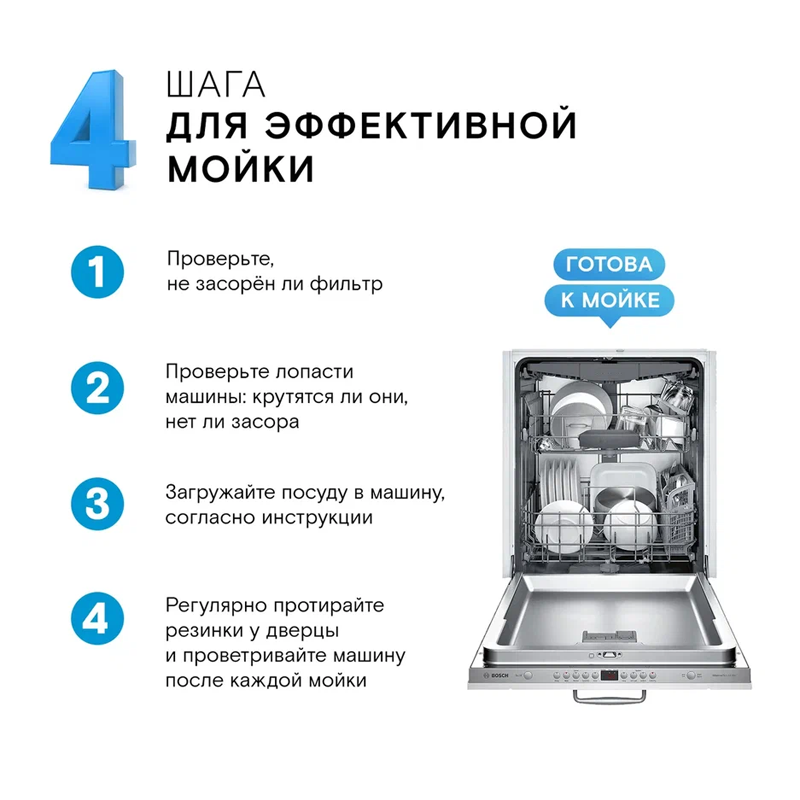 4 ШАГА
ДЛЯ ЭФФЕКТИВНОЙ МОЙКИ

1 Проверьте, не засорён ли фильтр

2 Проверьте лопасти машины: крутятся ли они, нет ли засора

3 Загружайте посуду в машину, согласно инструкции

4 Регулярно протирайте резинки у дверцы и проветривайте машину после каждой мойки

ГОТОВА К МОЙКЕ

BOSCH