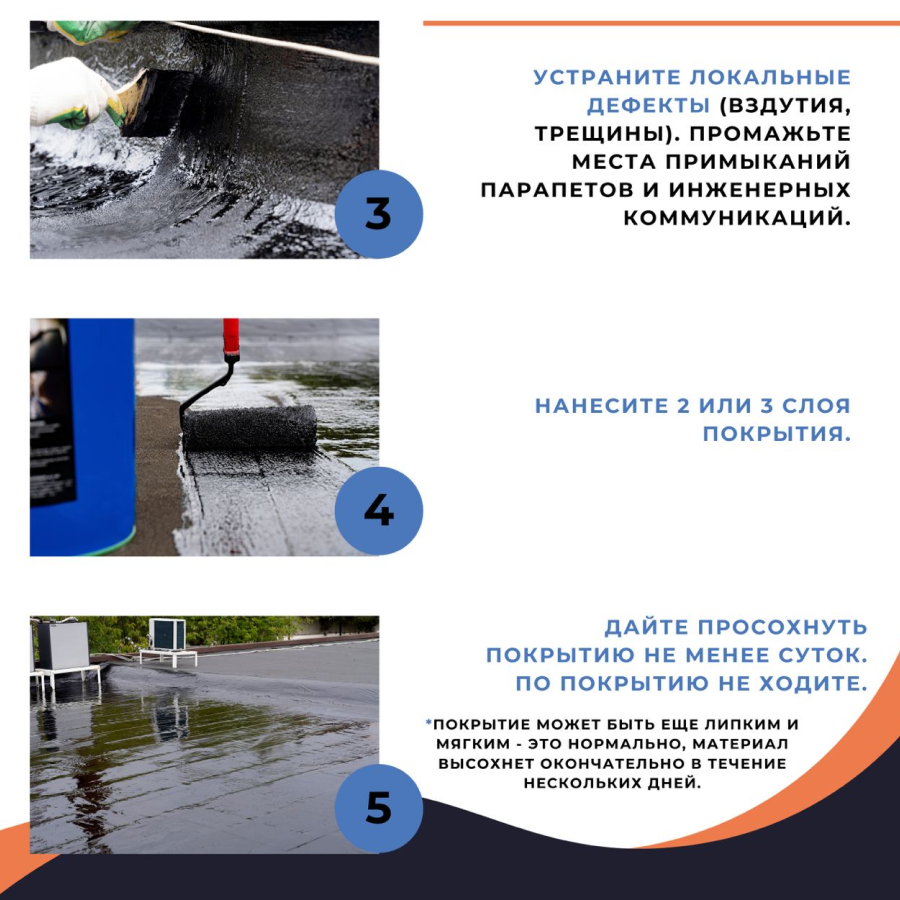 3

УСТРАНИТЕ ЛОКАЛЬНЫЕ ДЕФЕКТЫ (ВЗДУТИЯ, ТРЕЩИНЫ). ПРОМАЖЬТЕ МЕСТА ПРИМЫКАНИЙ ПАРАПЕТОВ И ИНЖЕНЕРНЫХ КОММУНИКАЦИЙ.

4

НАНЕСИТЕ 2 ИЛИ 3 СЛОЯ ПОКРЫТИЯ.

5

ДАЙТЕ ПРОСОХНУТЬ ПОКРЫТИЮ НЕ МЕНЕЕ СУТОК. ПО ПОКРЫТИЮ НЕ ХОДИТЕ.

*ПОКРЫТИЕ МОЖЕТ БЫТЬ ЕЩЕ ЛИПКИМ И МЯГКИМ - ЭТО НОРМАЛЬНО, МАТЕРИАЛ ВЫСОХНЕТ ОКОНЧАТЕЛЬНО В ТЕЧЕНИЕ НЕСКОЛЬКИХ ДНЕЙ.