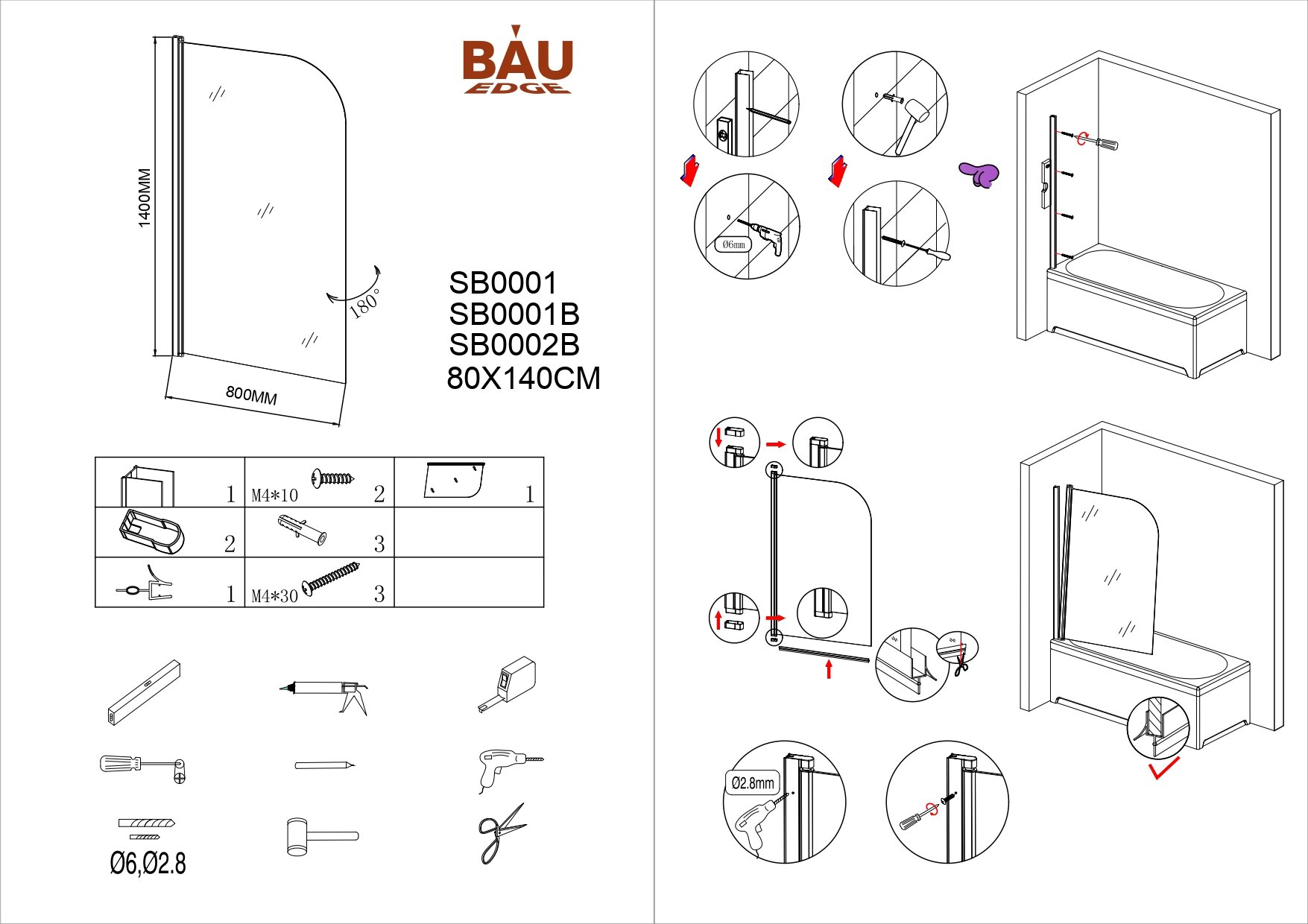 BAU
EDGE

1400MM

180°

800MM

SB0001
SB0001B
SB0002B
80X140CM

| 1 | M4*10 2 | 1 |
|---|---|---|
| 2 | 3 | |
| 1 | M4*30 3 | |

Ø6,Ø2.8

Ø6mm

Ø2.8mm