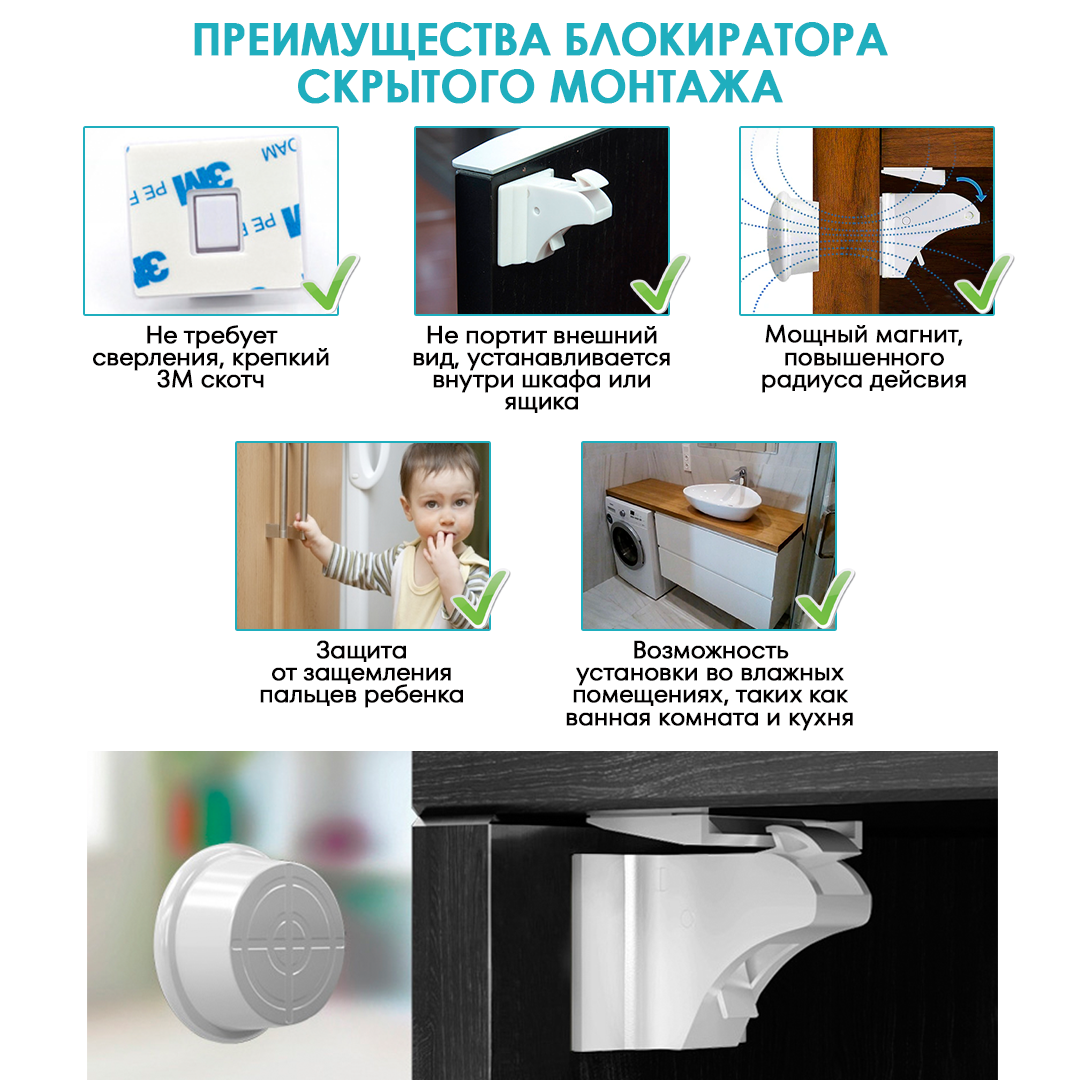 ПРЕИМУЩЕСТВА БЛОКИРАТОРА СКРЫТОГО МОНТАЖА

3M PE FOAM

Не требует сверления, крепкий 3М скотч

Не портит внешний вид, устанавливается внутри шкафа или ящика

Мощный магнит, повышенного радиуса дейсвия

Защита от защемления пальцев ребенка

Возможность установки во влажных помещениях, таких как ванная комната и кухня