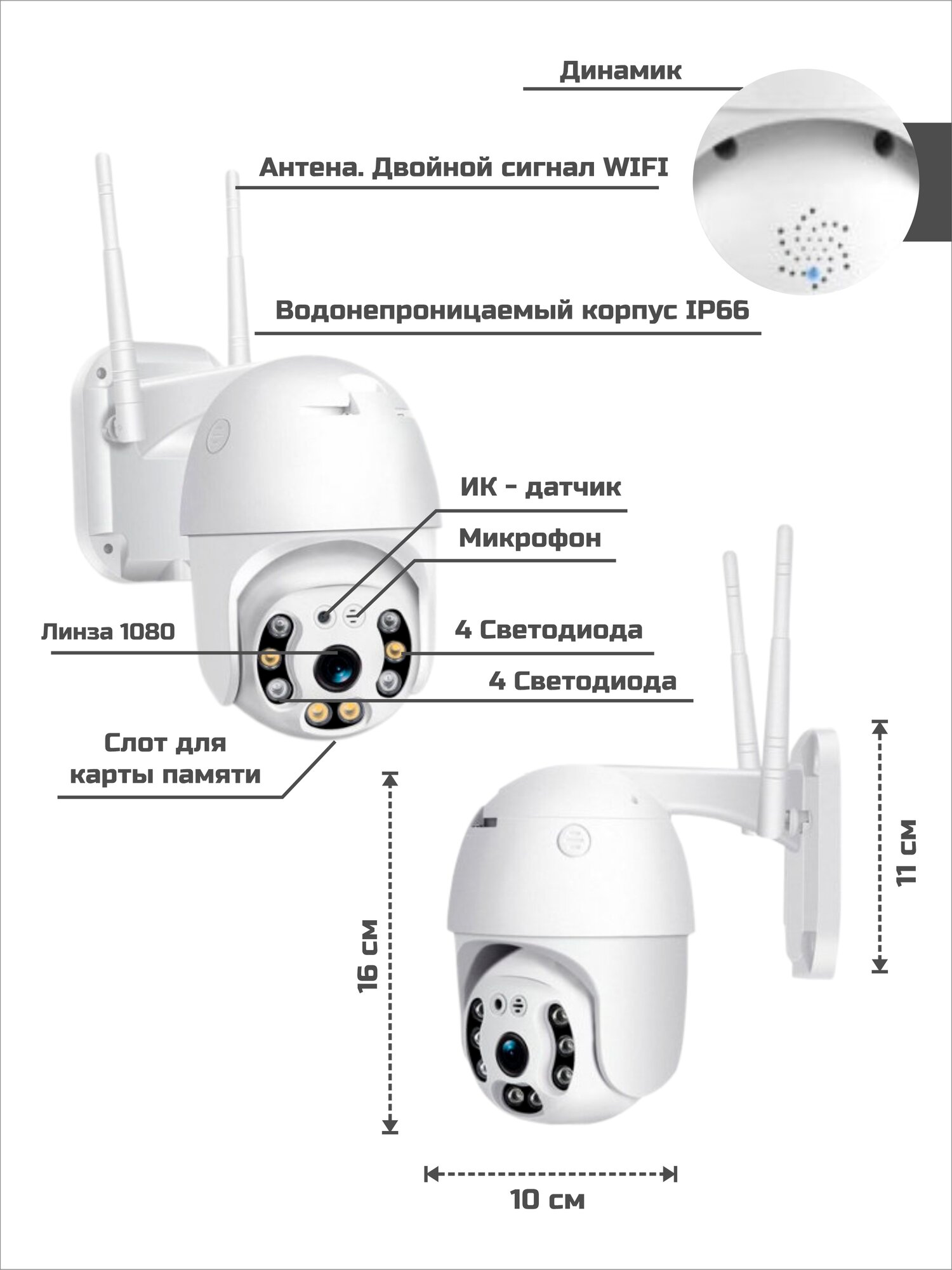 Динамик

Антена. Двойной сигнал WIFI

Водонепроницаемый корпус IP66

ИК - датчик

Микрофон

Линза 1080

4 Светодиода

4 Светодиода

Слот для карты памяти

16 см

11 см

10 см