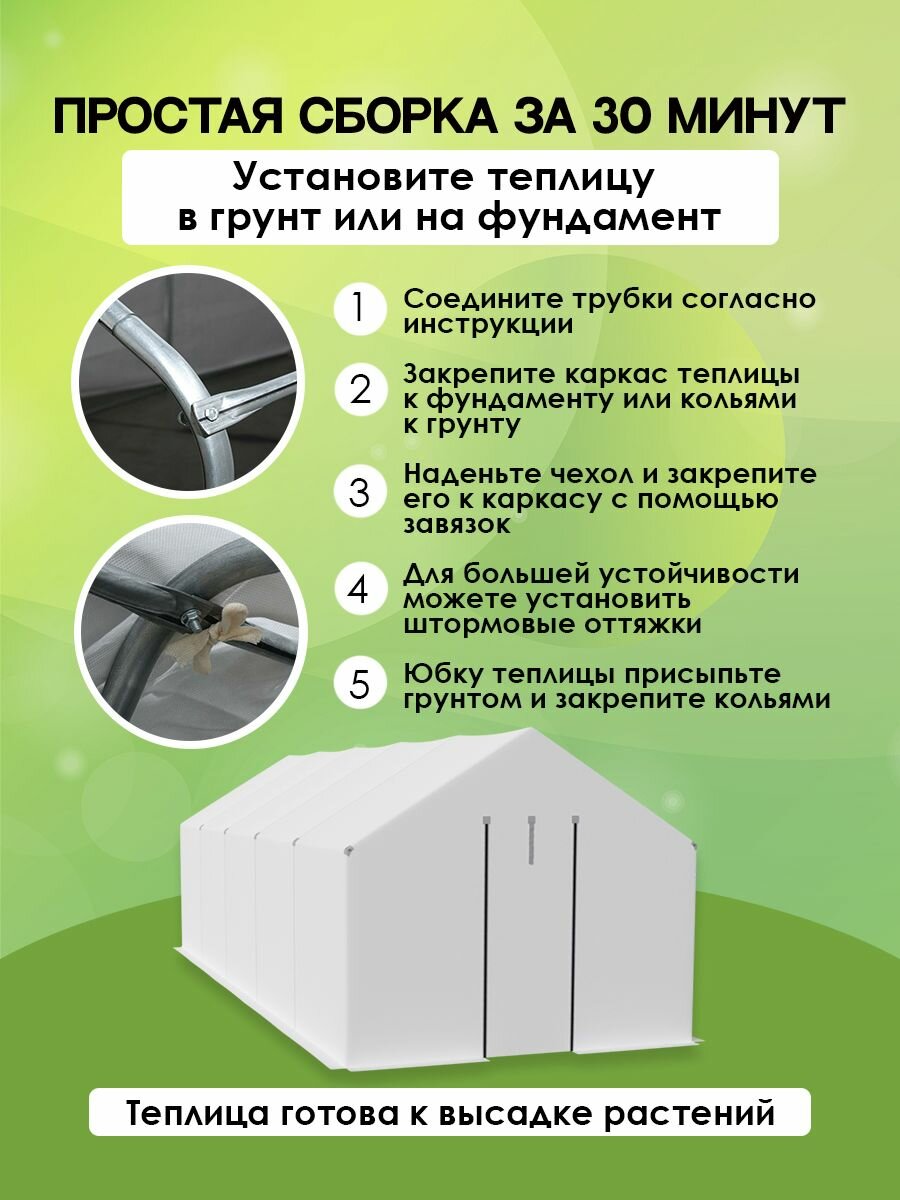 ПРОСТАЯ СБОРКА ЗА 30 МИНУТ

Установите теплицу в грунт или на фундамент

1 Соедините трубки согласно инструкции

2 Закрепите каркас теплицы к фундаменту или кольями к грунту

3 Наденьте чехол и закрепите его к каркасу с помощью завязок

4 Для большей устойчивости можете установить штормовые оттяжки

5 Юбку теплицы присыпьте грунтом и закрепите кольями

Теплица готова к высадке растений